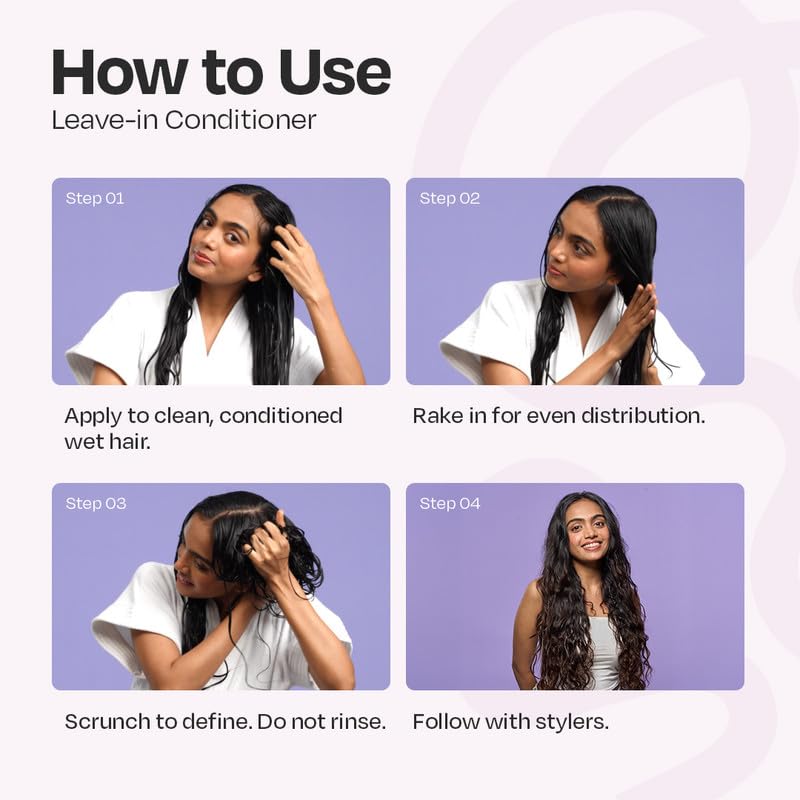 How to Use
Leave-in Conditioner

Step 01

Apply to clean, conditioned wet hair.

Step 02

Rake in for even distribution.

Step 03

Scrunch to define. Do not rinse.

Step 04

Follow with stylers.