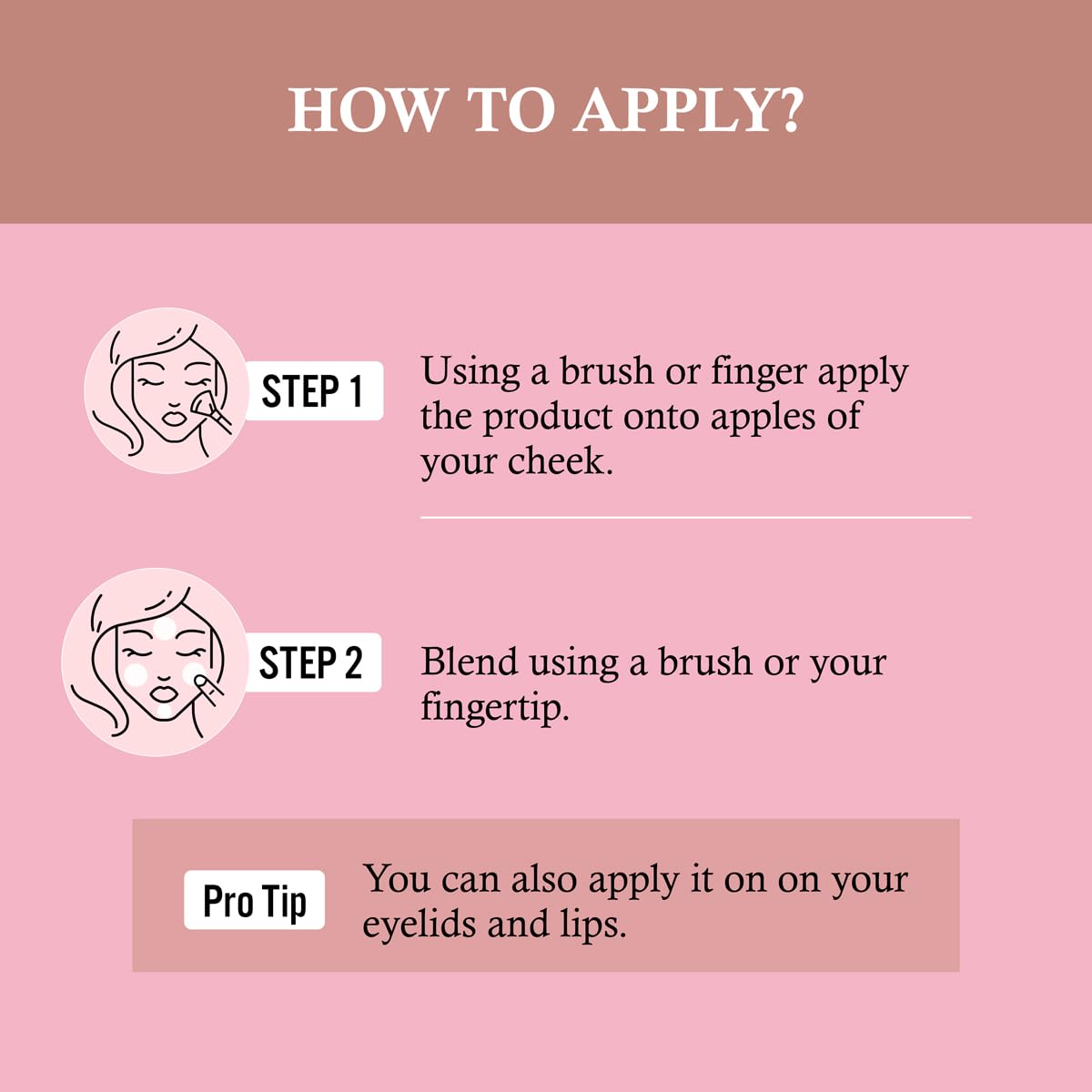 HOW TO APPLY?

STEP 1

Using a brush or finger apply the product onto apples of your cheek.

STEP 2

Blend using a brush or your fingertip.

Pro Tip

You can also apply it on on your eyelids and lips.