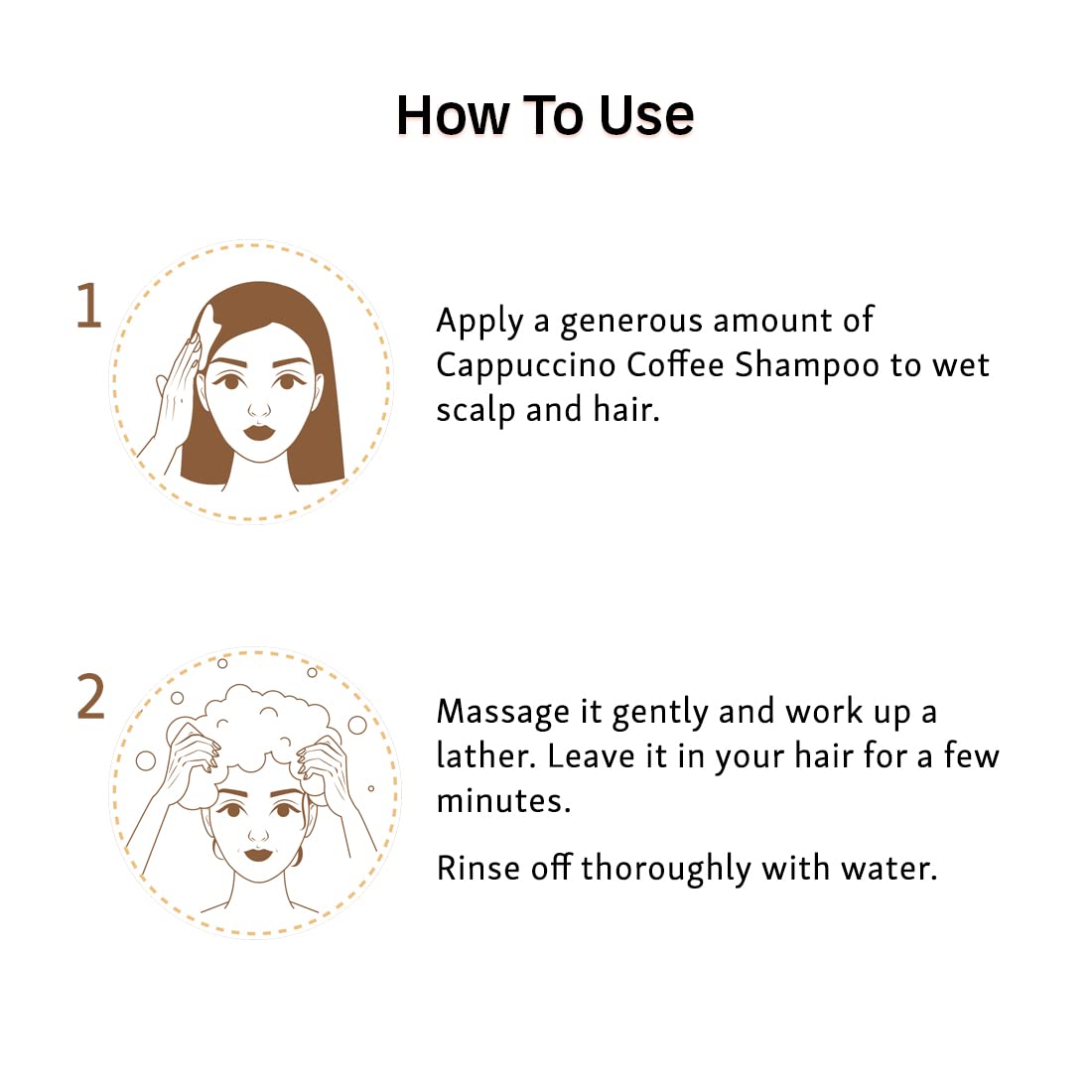 How To Use

1

Apply a generous amount of Cappuccino Coffee Shampoo to wet scalp and hair.

2

Massage it gently and work up a lather. Leave it in your hair for a few minutes.

Rinse off thoroughly with water.