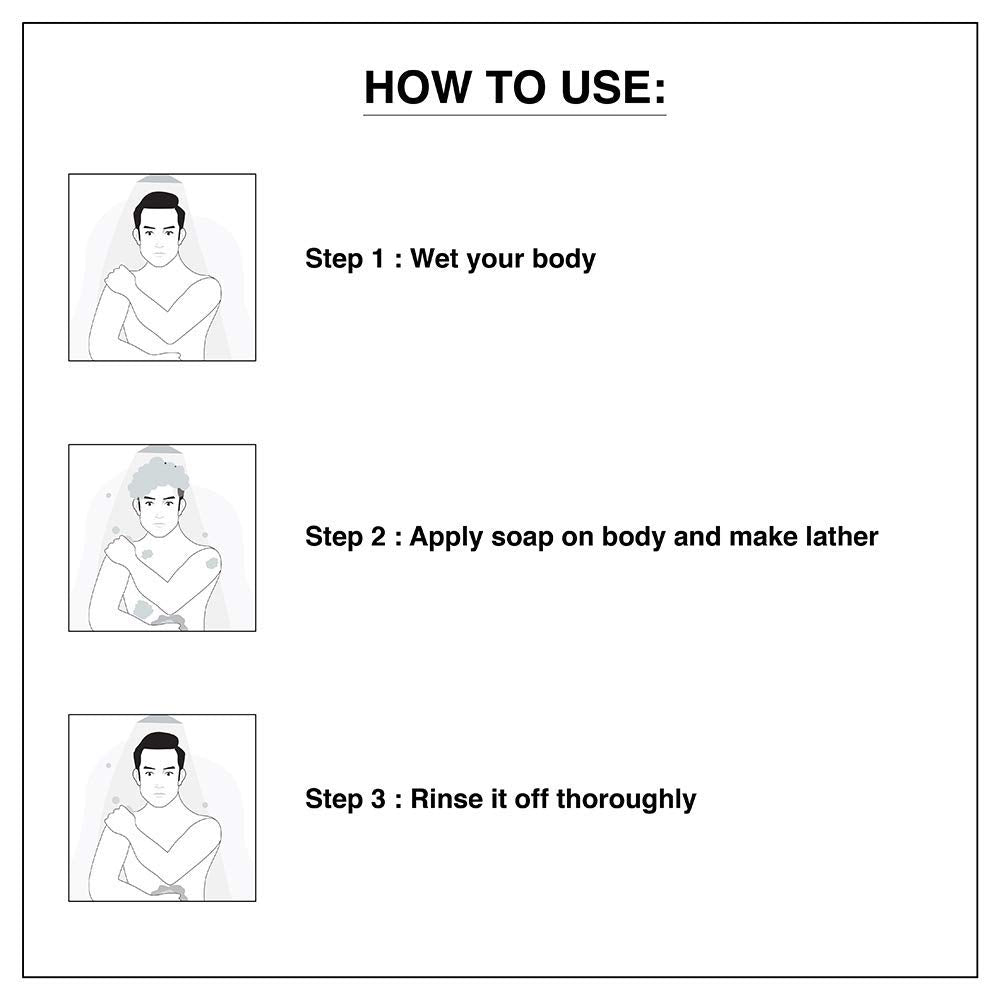 HOW TO USE:

Step 1 : Wet your body

Step 2 : Apply soap on body and make lather

Step 3 : Rinse it off thoroughly