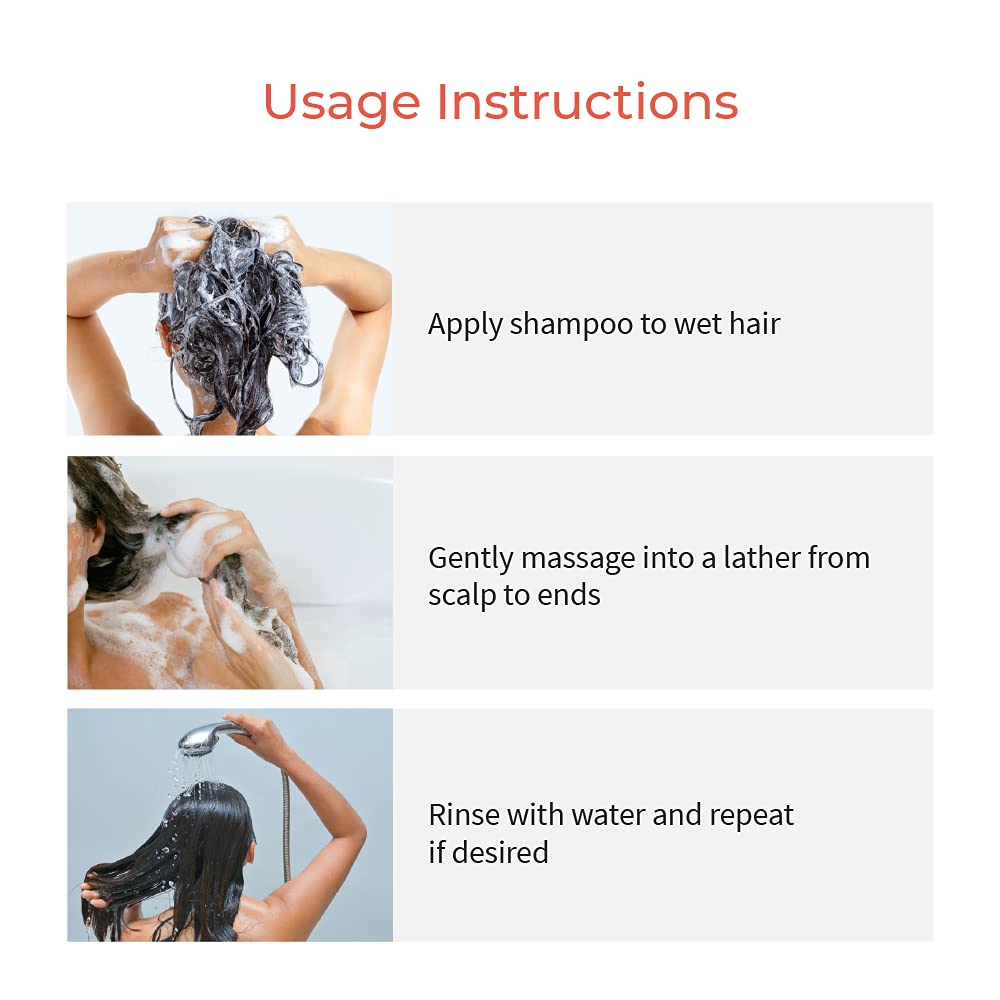 Usage Instructions

Apply shampoo to wet hair

Gently massage into a lather from scalp to ends

Rinse with water and repeat if desired