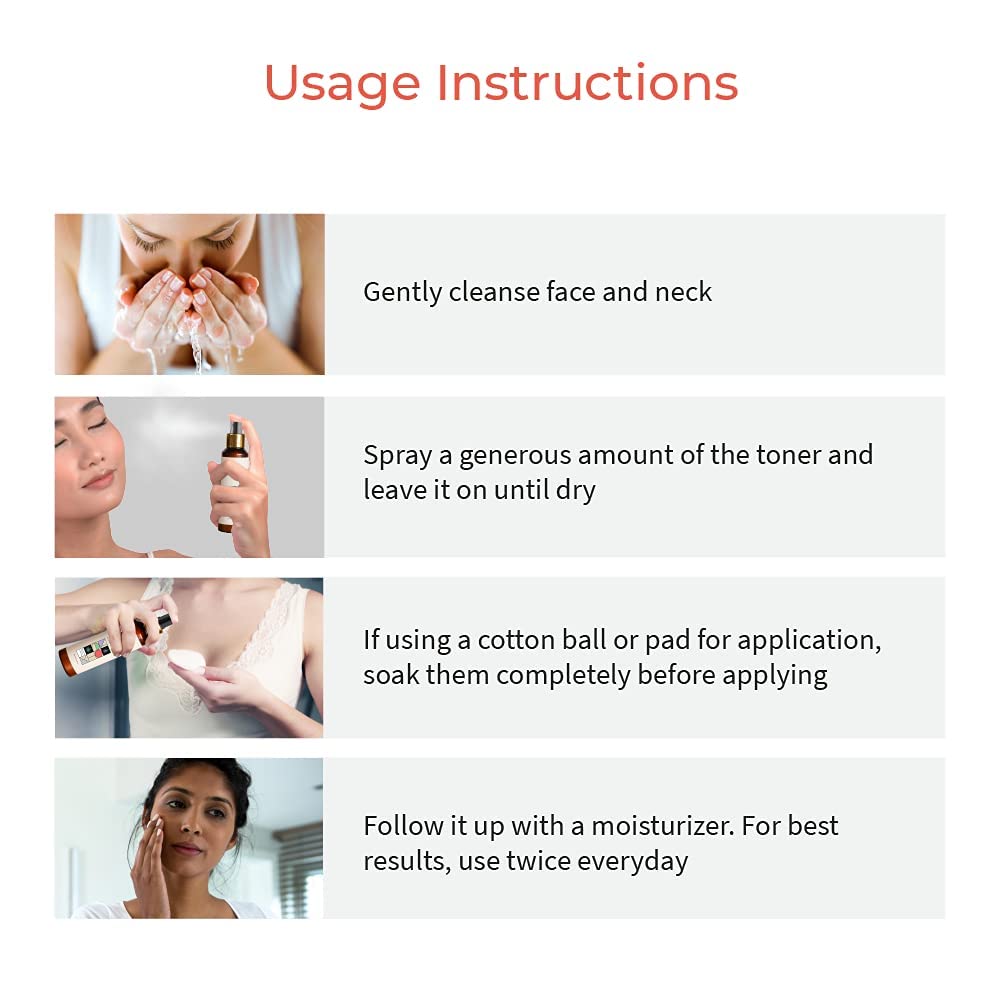 Usage Instructions

Gently cleanse face and neck

Spray a generous amount of the toner and leave it on until dry

If using a cotton ball or pad for application, soak them completely before applying

Follow it up with a moisturizer. For best results, use twice everyday