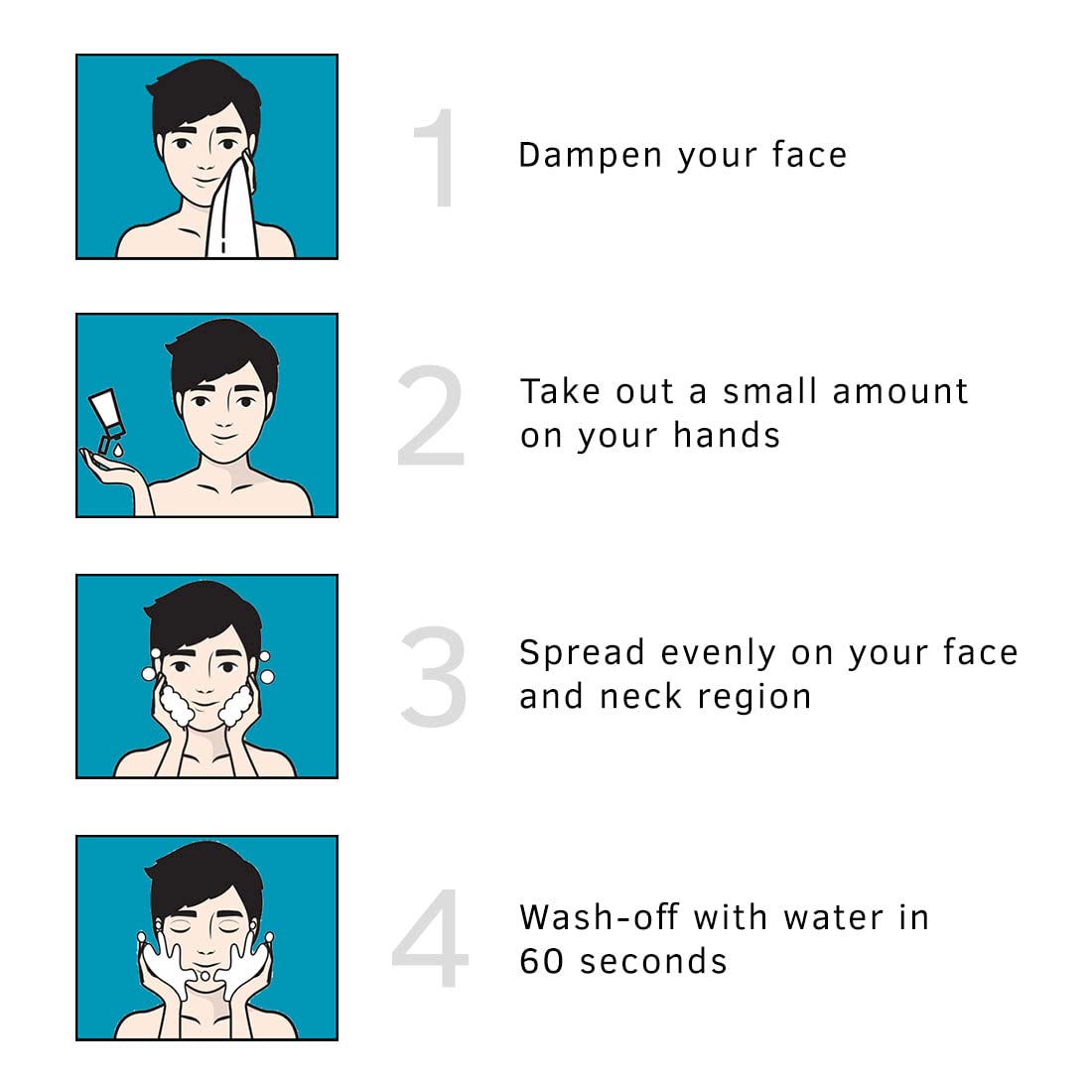 1 Dampen your face

2 Take out a small amount on your hands

3 Spread evenly on your face and neck region

4 Wash-off with water in 60 seconds