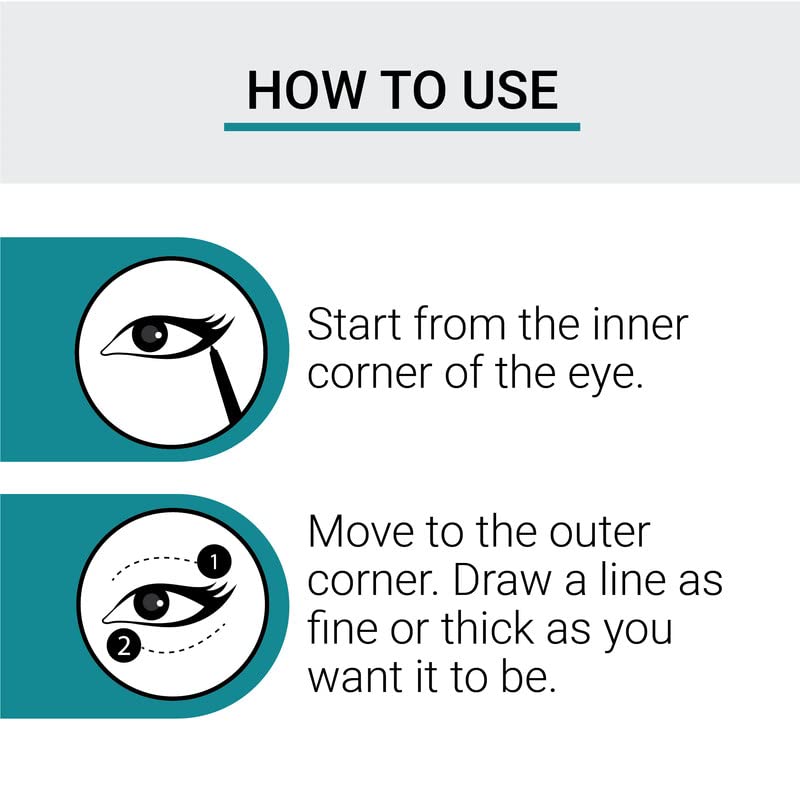 HOW TO USE

Start from the inner corner of the eye.

1
2

Move to the outer corner. Draw a line as fine or thick as you want it to be.