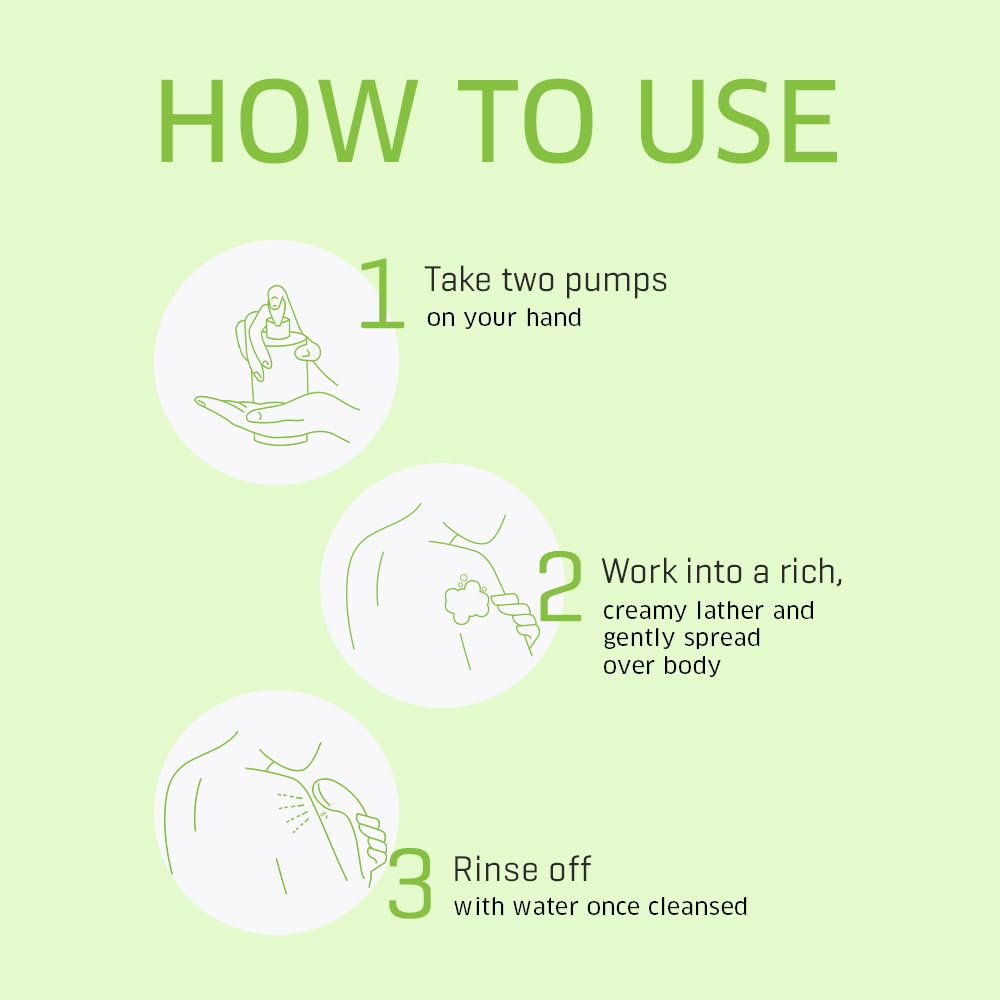 HOW TO USE

1 Take two pumps
on your hand

2 Work into a rich,
creamy lather and gently spread over body

3 Rinse off
with water once cleansed