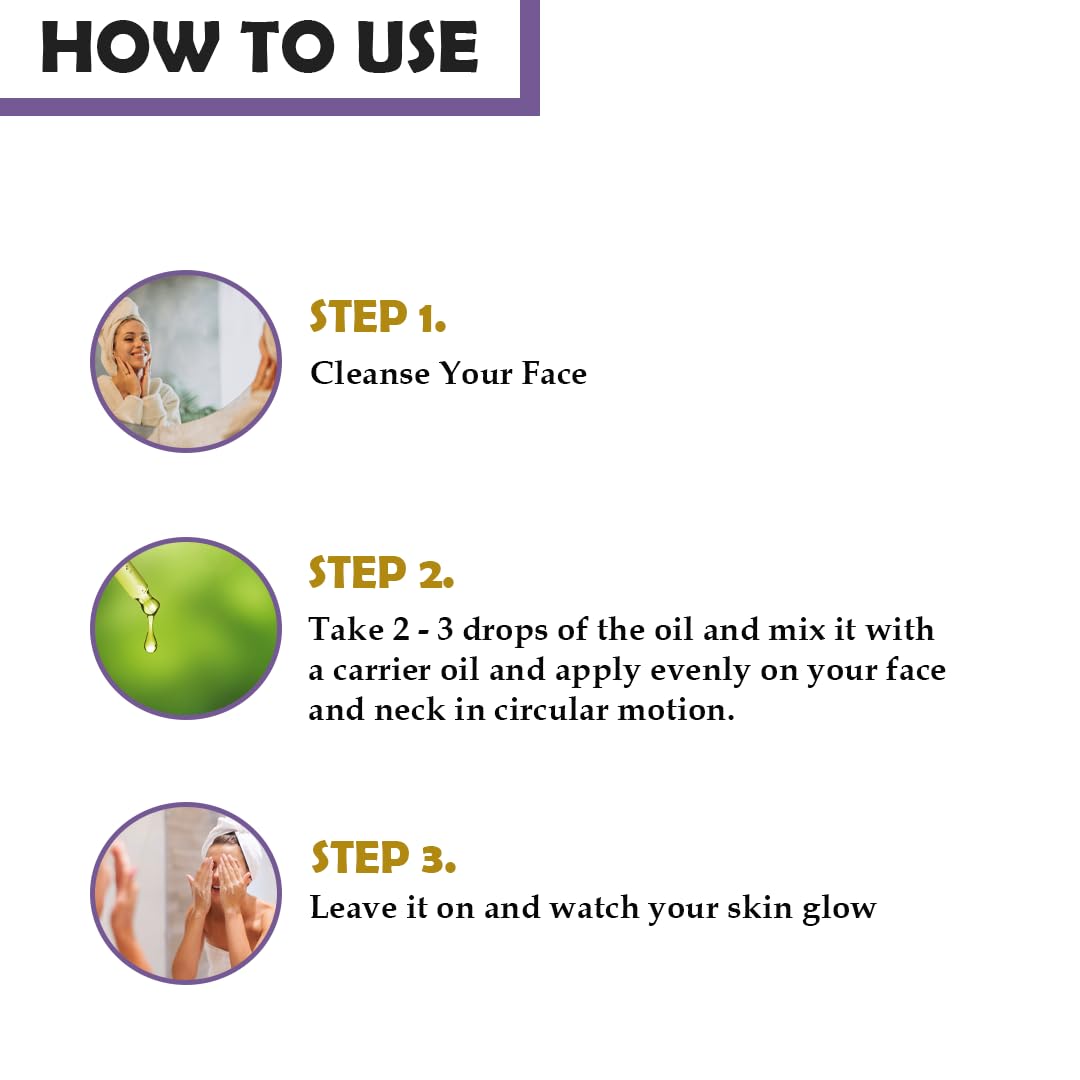 HOW TO USE

STEP 1.
Cleanse Your Face

STEP 2.
Take 2 - 3 drops of the oil and mix it with a carrier oil and apply evenly on your face and neck in circular motion.

STEP 3.
Leave it on and watch your skin glow