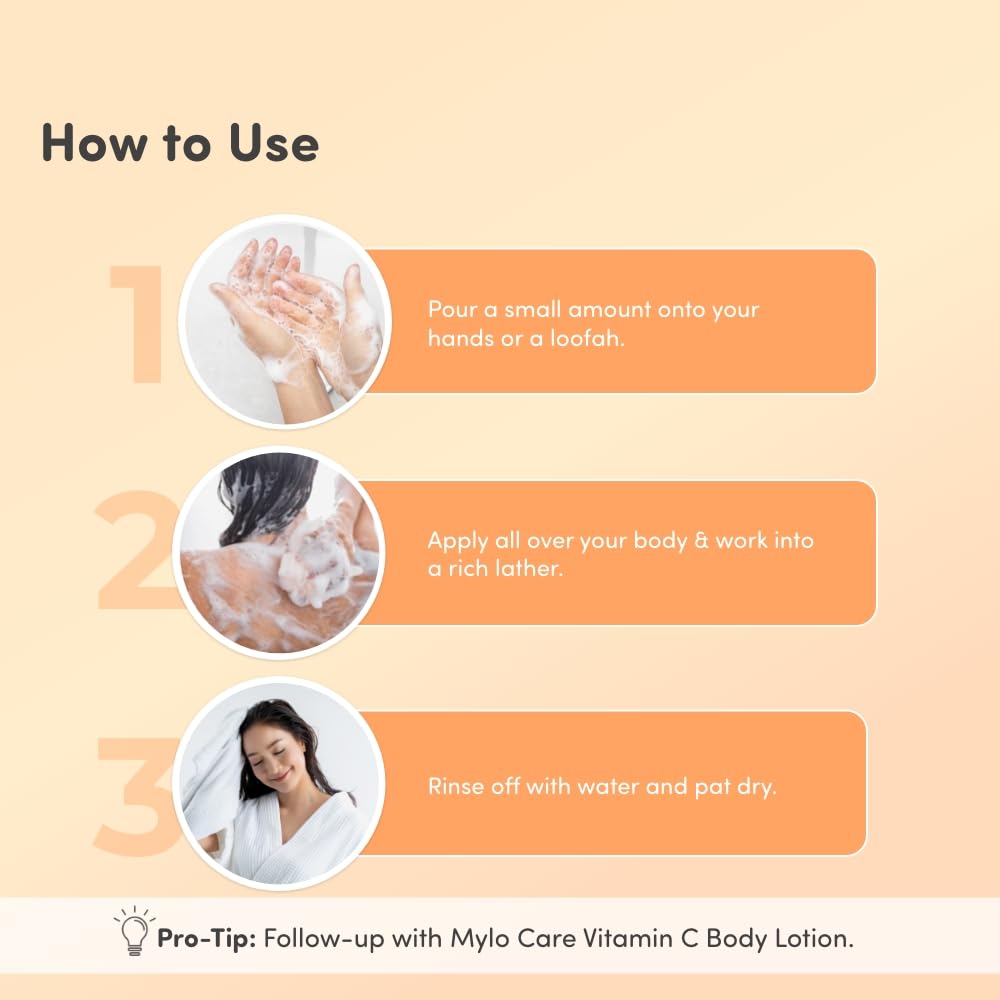 How to Use

1

Pour a small amount onto your hands or a loofah.

2

Apply all over your body & work into a rich lather.

3

Rinse off with water and pat dry.

Pro-Tip: Follow-up with Mylo Care Vitamin C Body Lotion.