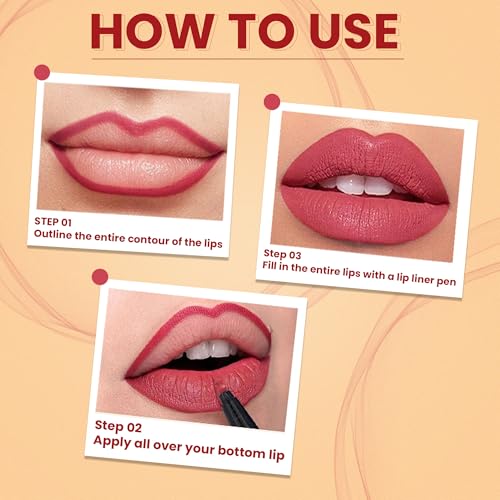 HOW TO USE

STEP 01
Outline the entire contour of the lips

Step 03
Fill in the entire lips with a lip liner pen

Step 02
Apply all over your bottom lip