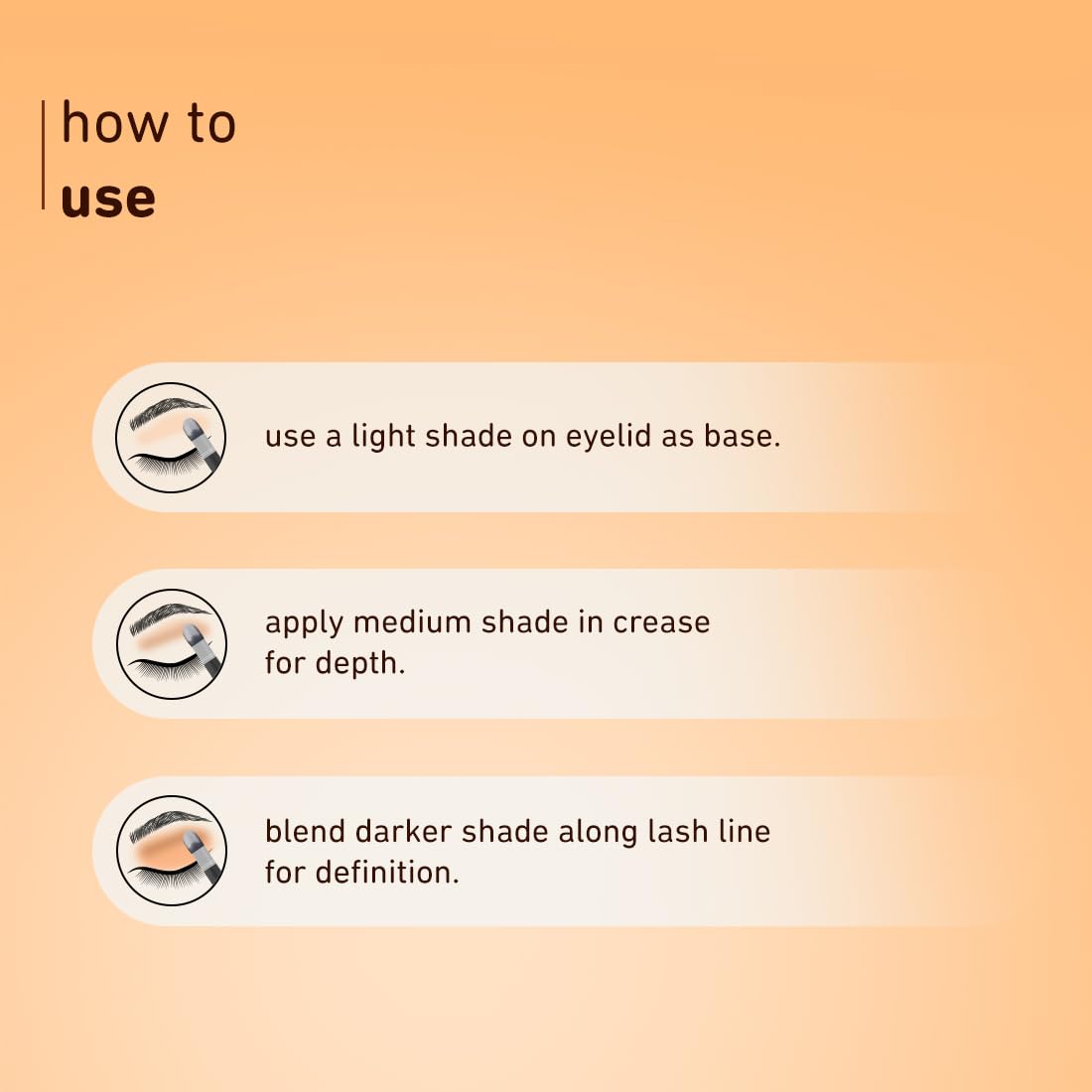 how to
use

use a light shade on eyelid as base.

apply medium shade in crease for depth.

blend darker shade along lash line for definition.