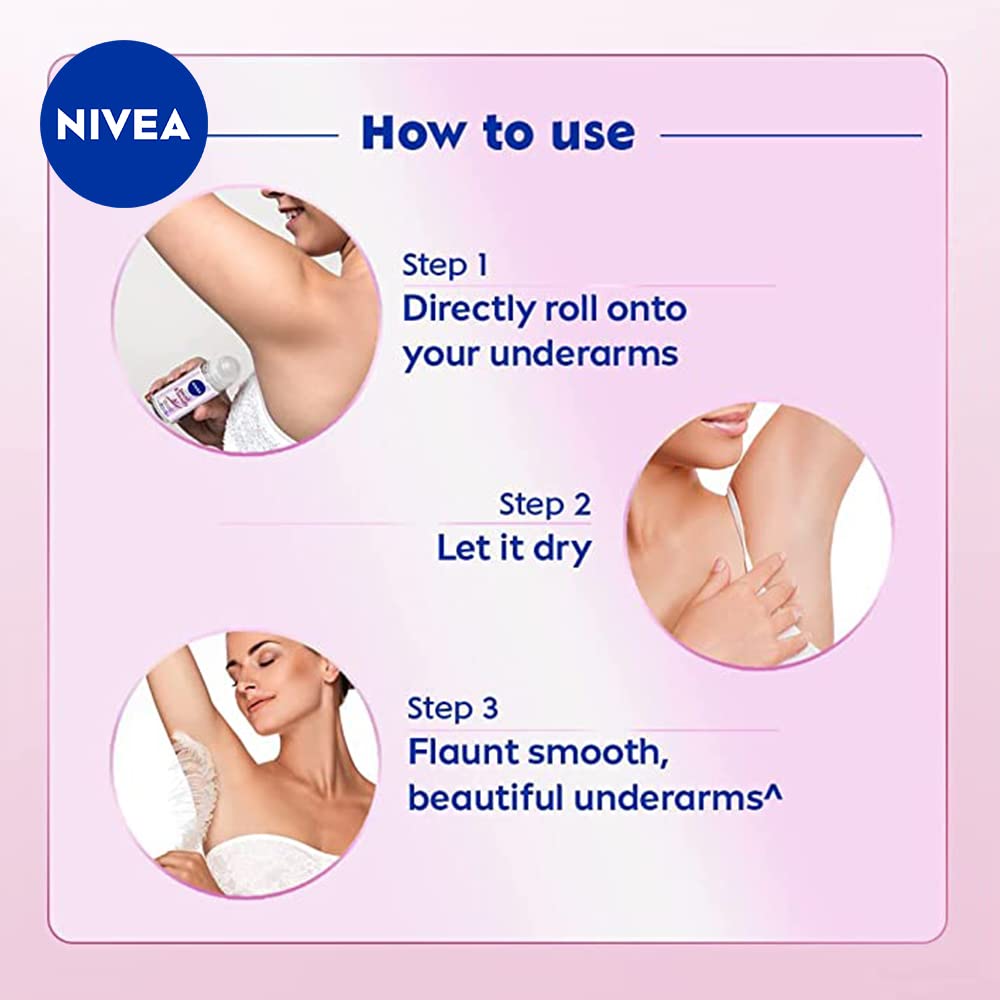 NIVEA

How to use

Step 1
Directly roll onto your underarms

Step 2
Let it dry

Step 3
Flaunt smooth, beautiful underarms^