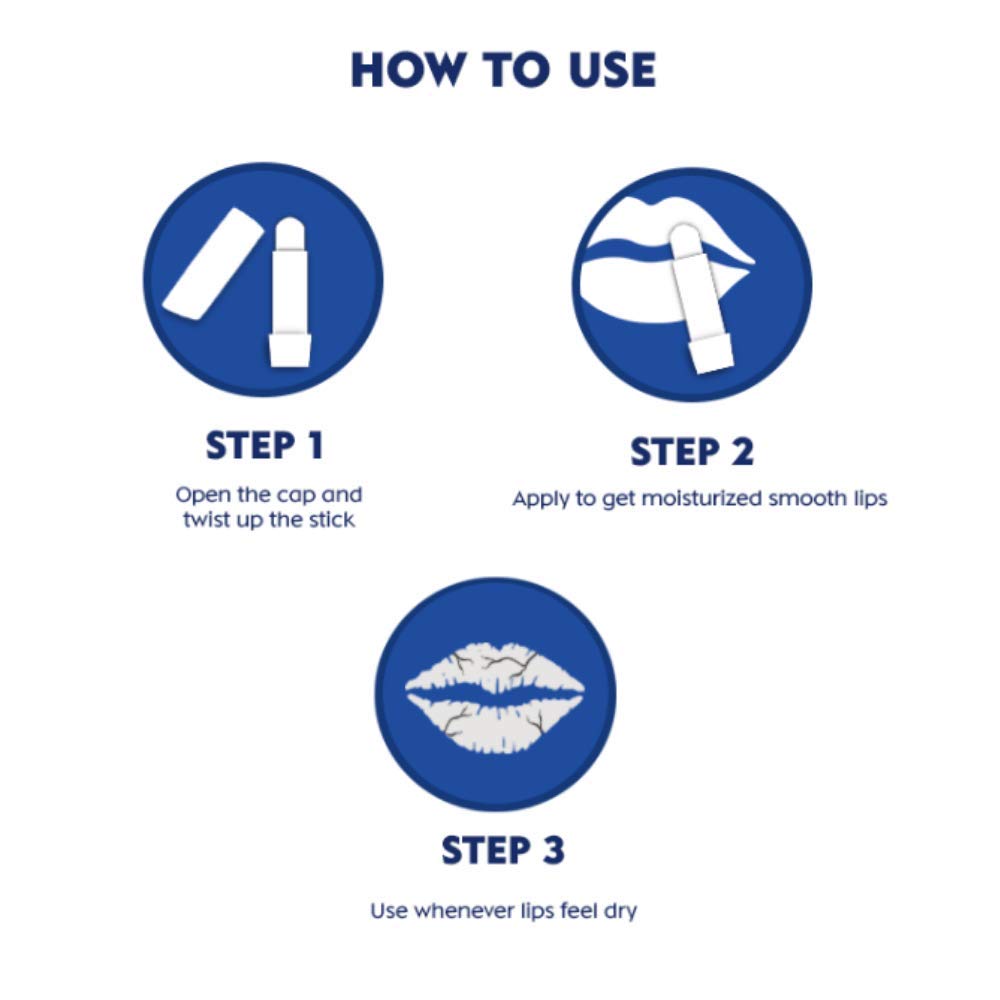 HOW TO USE

STEP 1

Open the cap and twist up the stick

STEP 2

Apply to get moisturized smooth lips

STEP 3

Use whenever lips feel dry