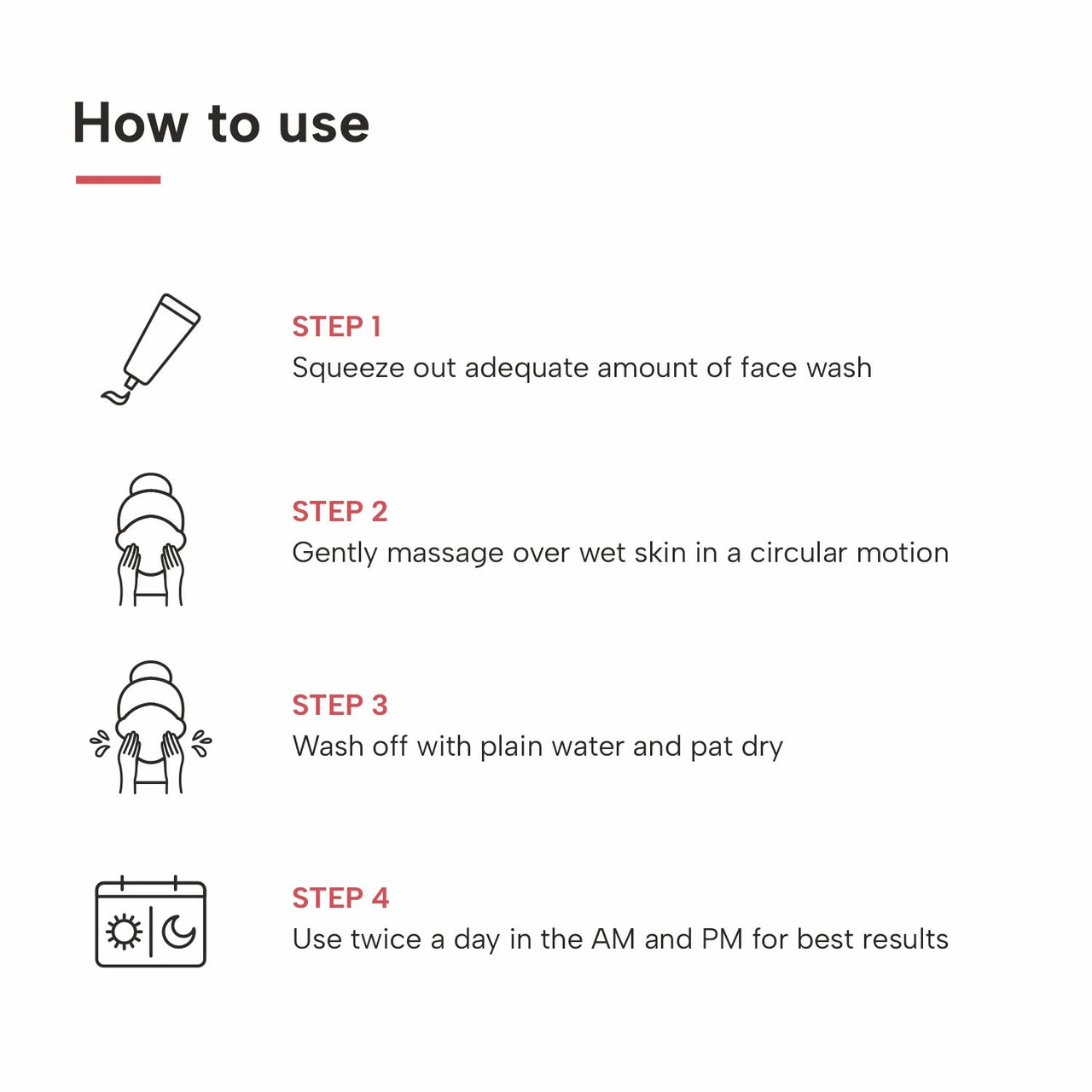 How to use

STEP 1
Squeeze out adequate amount of face wash

STEP 2
Gently massage over wet skin in a circular motion

STEP 3
Wash off with plain water and pat dry

STEP 4
Use twice a day in the AM and PM for best results