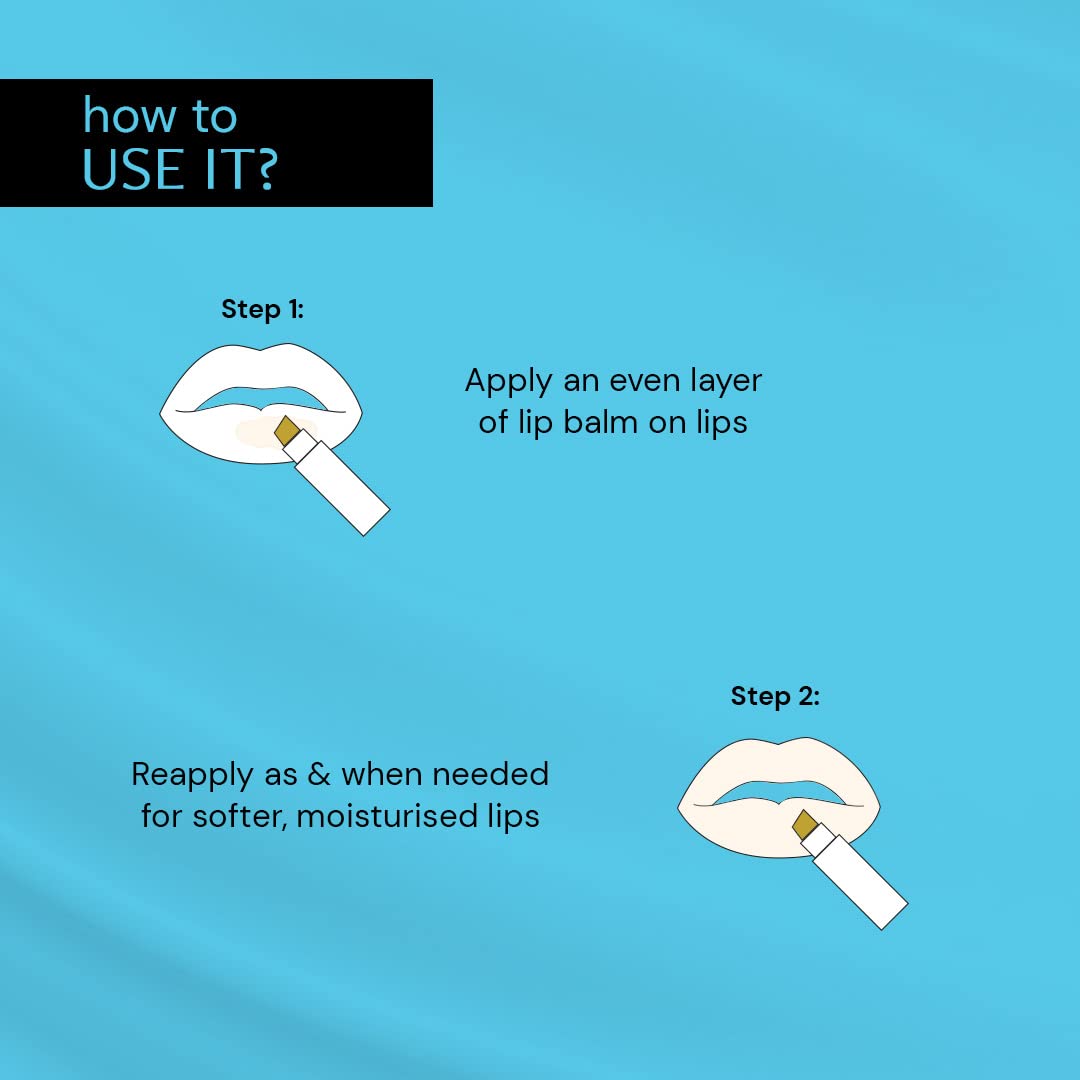 how to
USE IT?

Step 1:

Apply an even layer of lip balm on lips

Step 2:

Reapply as & when needed for softer, moisturised lips