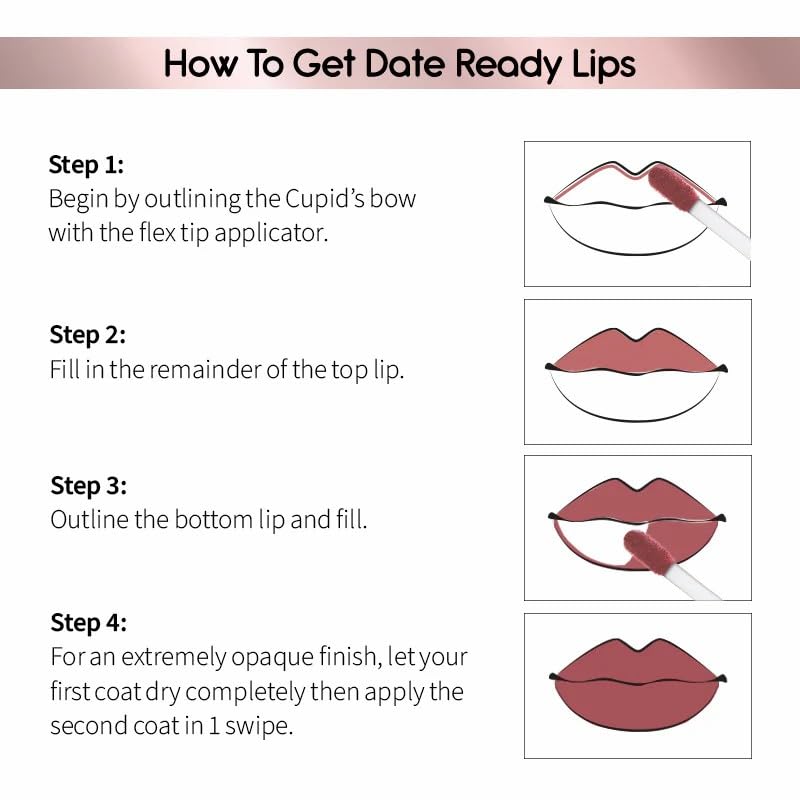 How To Get Date Ready Lips

Step 1:
Begin by outlining the Cupid's bow with the flex tip applicator.

Step 2:
Fill in the remainder of the top lip.

Step 3:
Outline the bottom lip and fill.

Step 4:
For an extremely opaque finish, let your first coat dry completely then apply the second coat in 1 swipe.