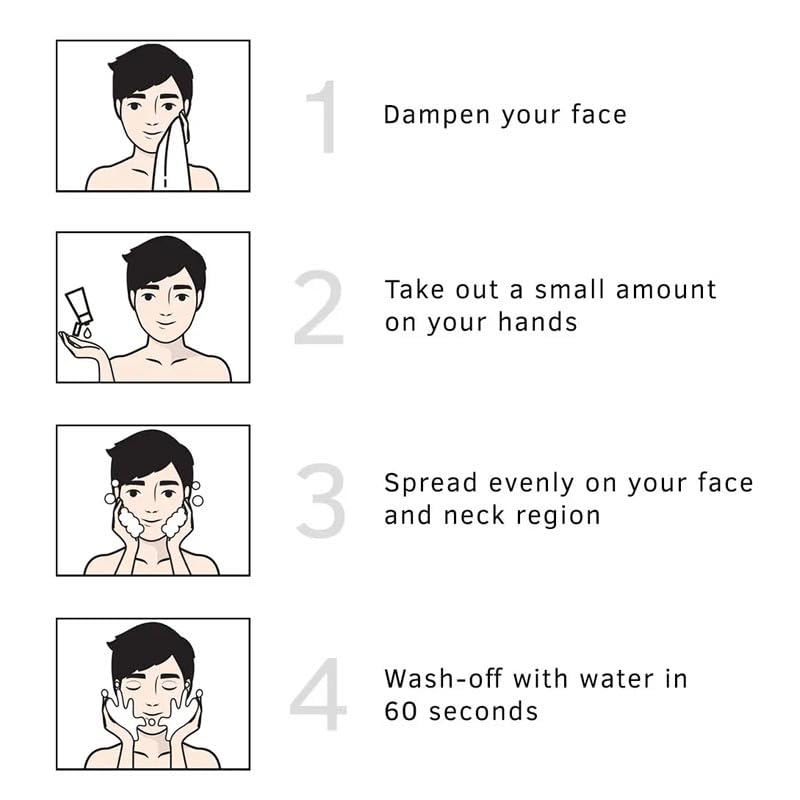 1 Dampen your face

2 Take out a small amount on your hands

3 Spread evenly on your face and neck region

4 Wash-off with water in 60 seconds