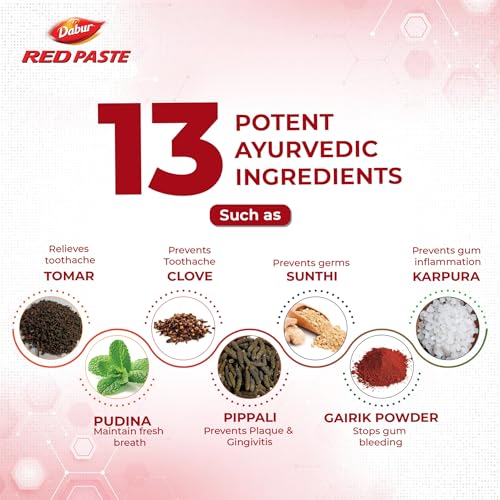 Dabur
RED PASTE

13 POTENT AYURVEDIC INGREDIENTS

Such as

Relieves toothache
TOMAR

Prevents Toothache
CLOVE

Prevents germs
SUNTHI

Prevents gum inflammation
KARPURA

PUDINA
Maintain fresh breath

PIPPALI
Prevents Plaque & Gingivitis

GAIRIK POWDER
Stops gum bleeding