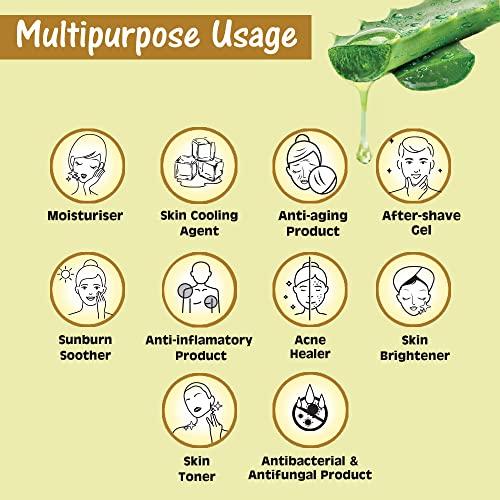 Multipurpose Usage

Moisturiser

Skin Cooling Agent

Anti-aging Product

After-shave Gel

Sunburn Soother

Anti-inflamatory Product

Acne Healer

Skin Brightener

Skin Toner

Antibacterial & Antifungal Product