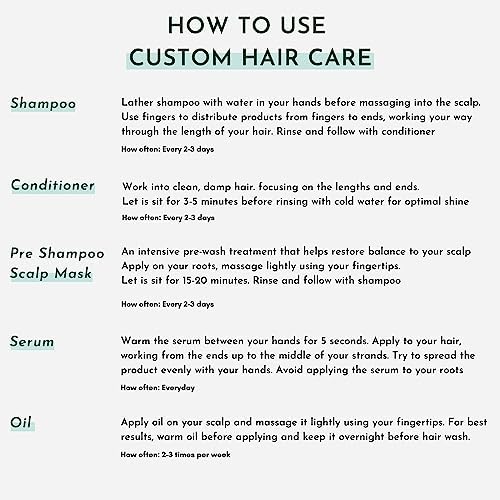 HOW TO USE
CUSTOM HAIR CARE

Shampoo

Lather shampoo with water in your hands before massaging into the scalp. Use fingers to distribute products from fingers to ends, working your way through the length of your hair. Rinse and follow with conditioner

How often: Every 2-3 days

Conditioner

Work into clean, damp hair. focusing on the lengths and ends. Let is sit for 3-5 minutes before rinsing with cold water for optimal shine

How often: Every 2-3 days

Pre Shampoo Scalp Mask

An intensive pre-wash treatment that helps restore balance to your scalp Apply on your roots, massage lightly using your fingertips. Let is sit for 15-20 minutes. Rinse and follow with shampoo

How often: Every 2-3 days

Serum

Warm the serum between your hands for 5 seconds. Apply to your hair, working from the ends up to the middle of your strands. Try to spread the product evenly with your hands. Avoid applying the serum to your roots

How often: Everyday

Oil

Apply oil on your scalp and massage it lightly using your fingertips. For best results, warm oil before applying and keep it overnight before hair wash.

How often: 2-3 times per week