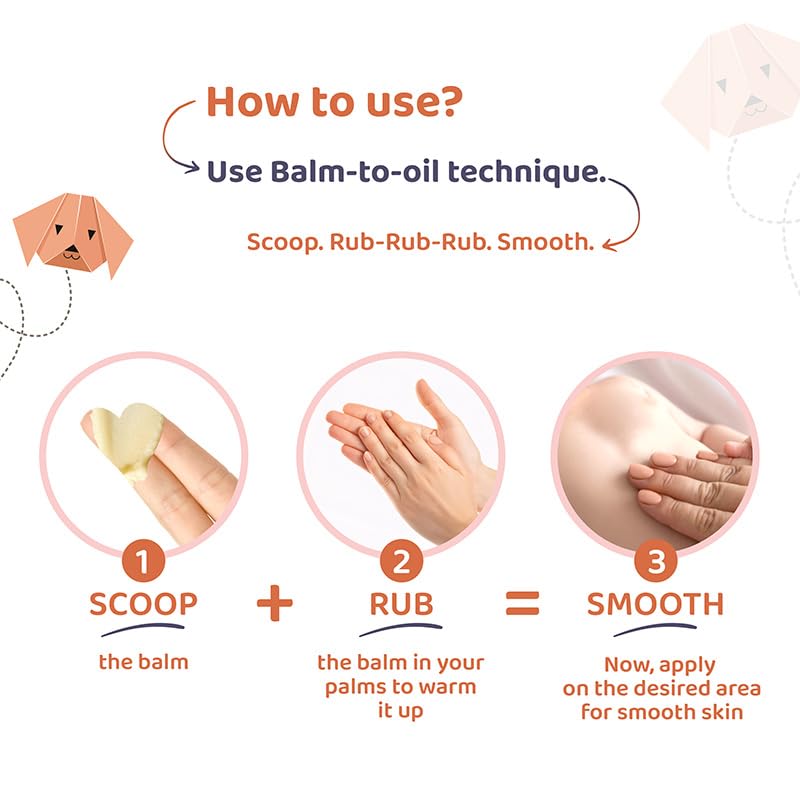 How to use?

Use Balm-to-oil technique.

Scoop. Rub-Rub-Rub. Smooth.

1
SCOOP
the balm

+

2
RUB
the balm in your palms to warm it up

=

3
SMOOTH
Now, apply on the desired area for smooth skin