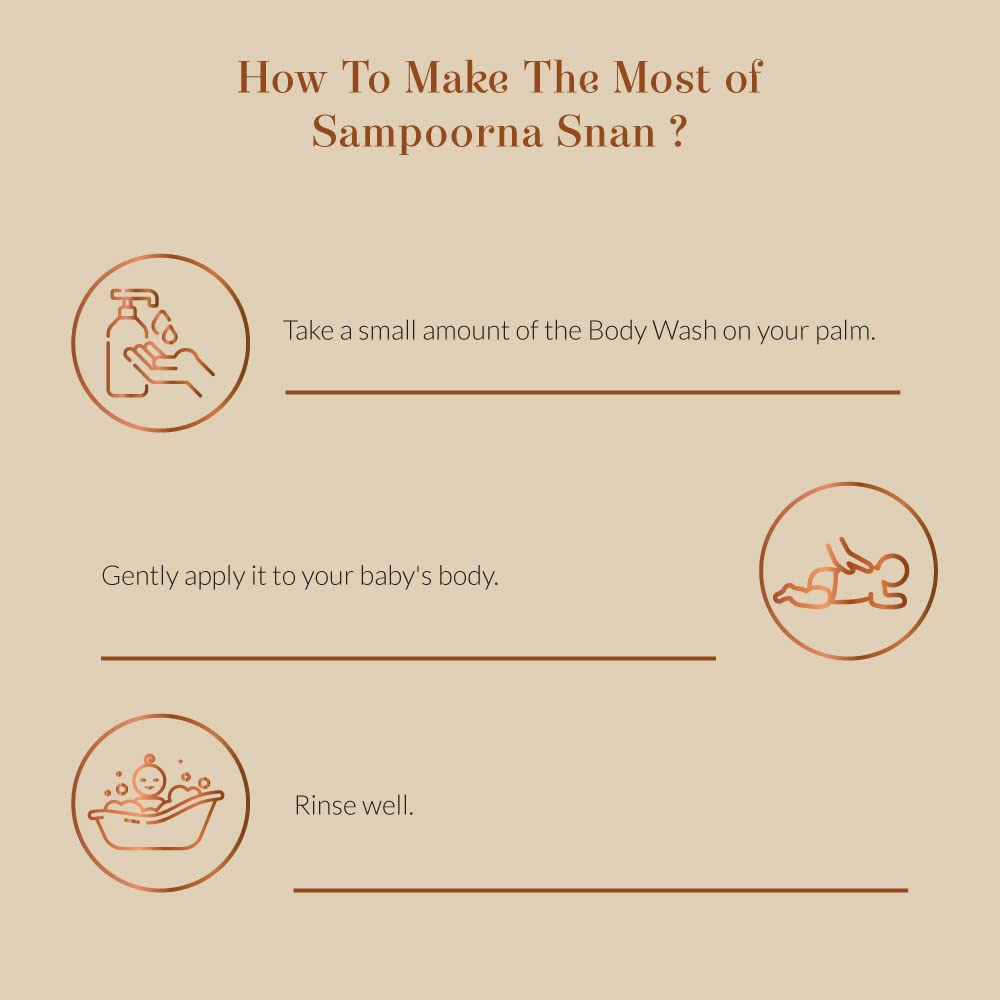 How To Make The Most of Sampoorna Snan ?

Take a small amount of the Body Wash on your palm.

Gently apply it to your baby's body.

Rinse well.