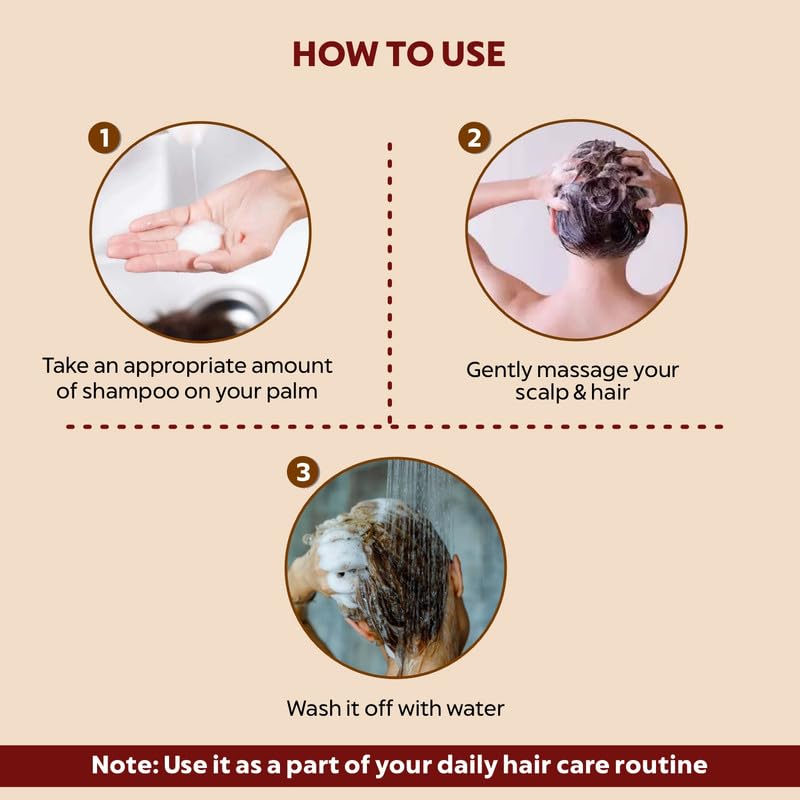 HOW TO USE

1

Take an appropriate amount of shampoo on your palm

2

Gently massage your scalp & hair

3

Wash it off with water

Note: Use it as a part of your daily hair care routine