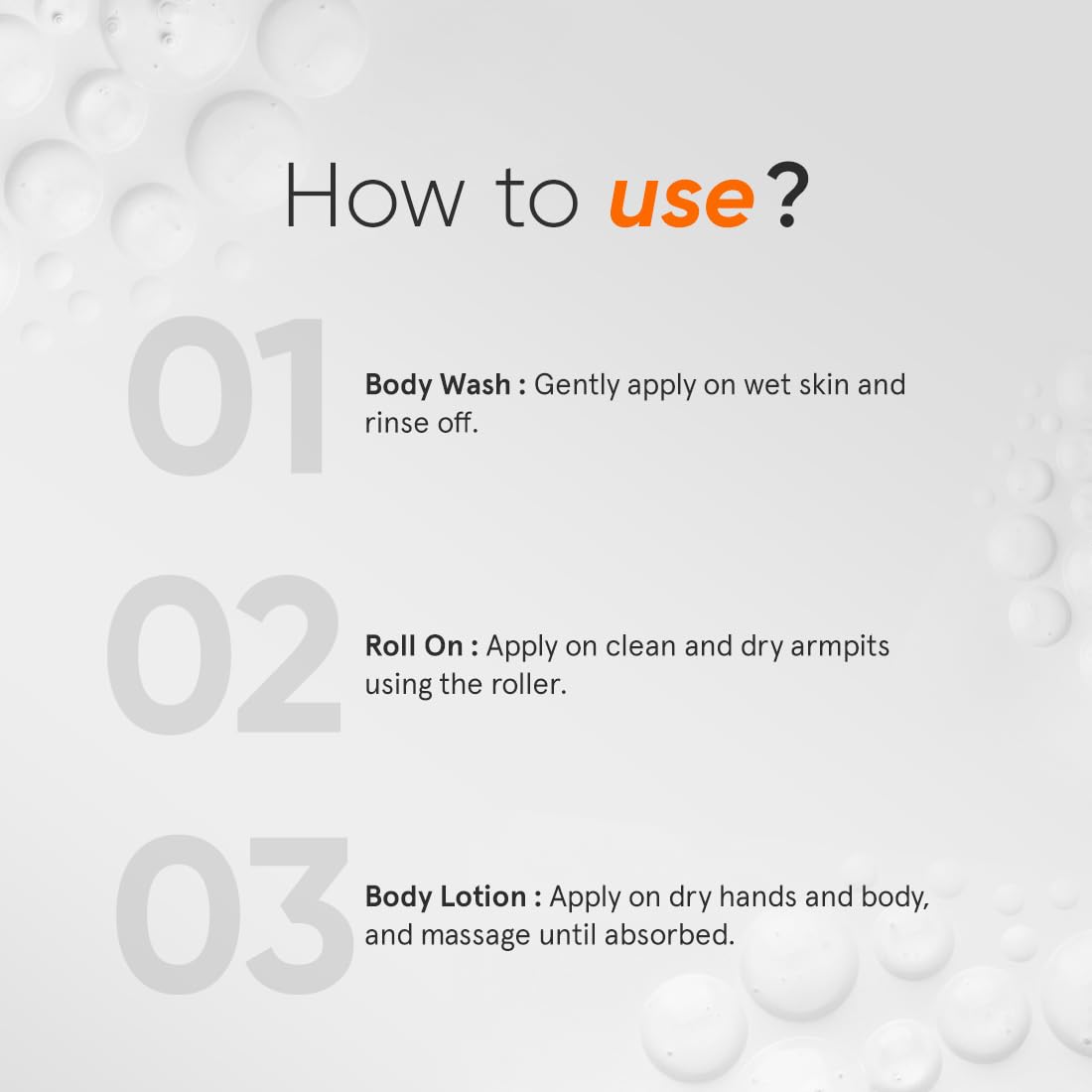 How to use?

01

Body Wash : Gently apply on wet skin and rinse off.

02

Roll On : Apply on clean and dry armpits using the roller.

03

Body Lotion : Apply on dry hands and body, and massage until absorbed.