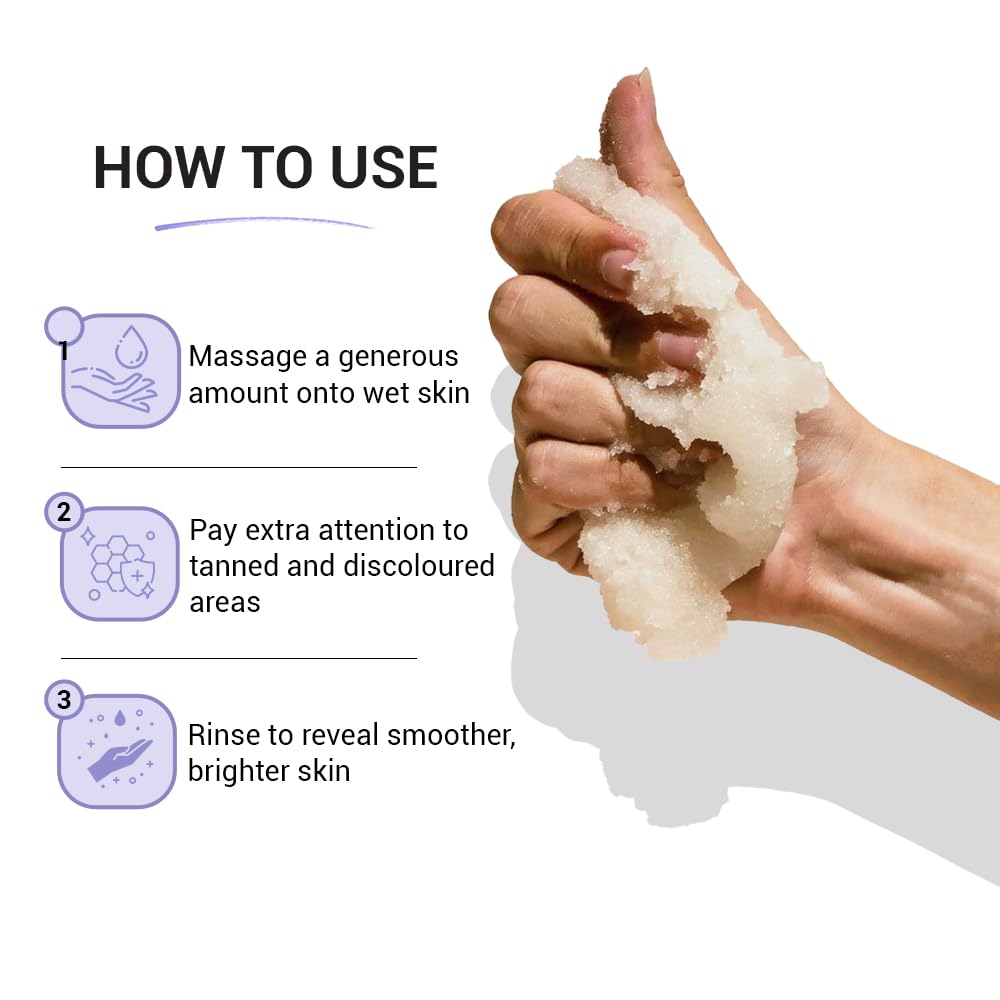 HOW TO USE

1 Massage a generous amount onto wet skin

2 Pay extra attention to tanned and discoloured areas

3 Rinse to reveal smoother, brighter skin