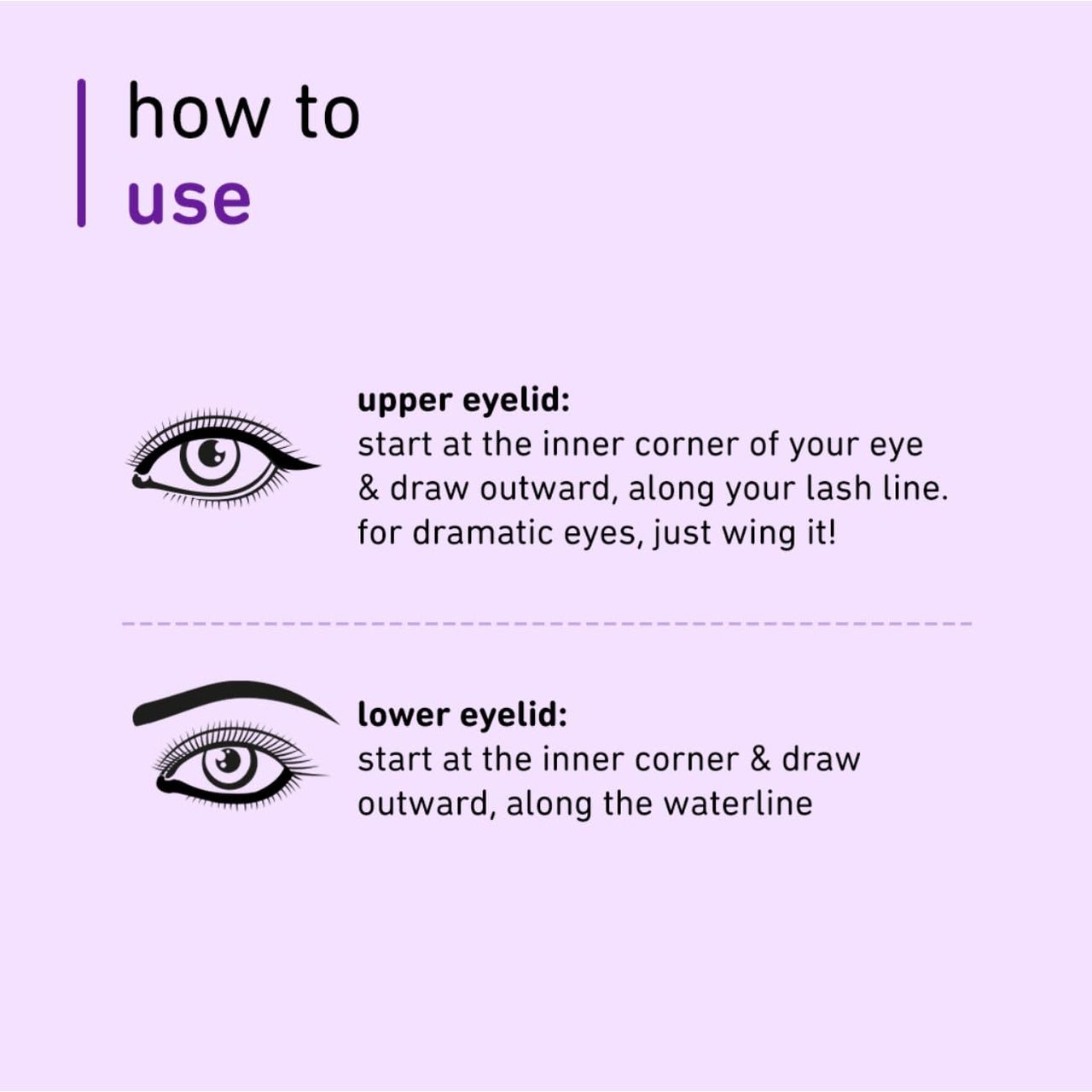 how to
use

upper eyelid:
start at the inner corner of your eye & draw outward, along your lash line. for dramatic eyes, just wing it!

lower eyelid:
start at the inner corner & draw outward, along the waterline