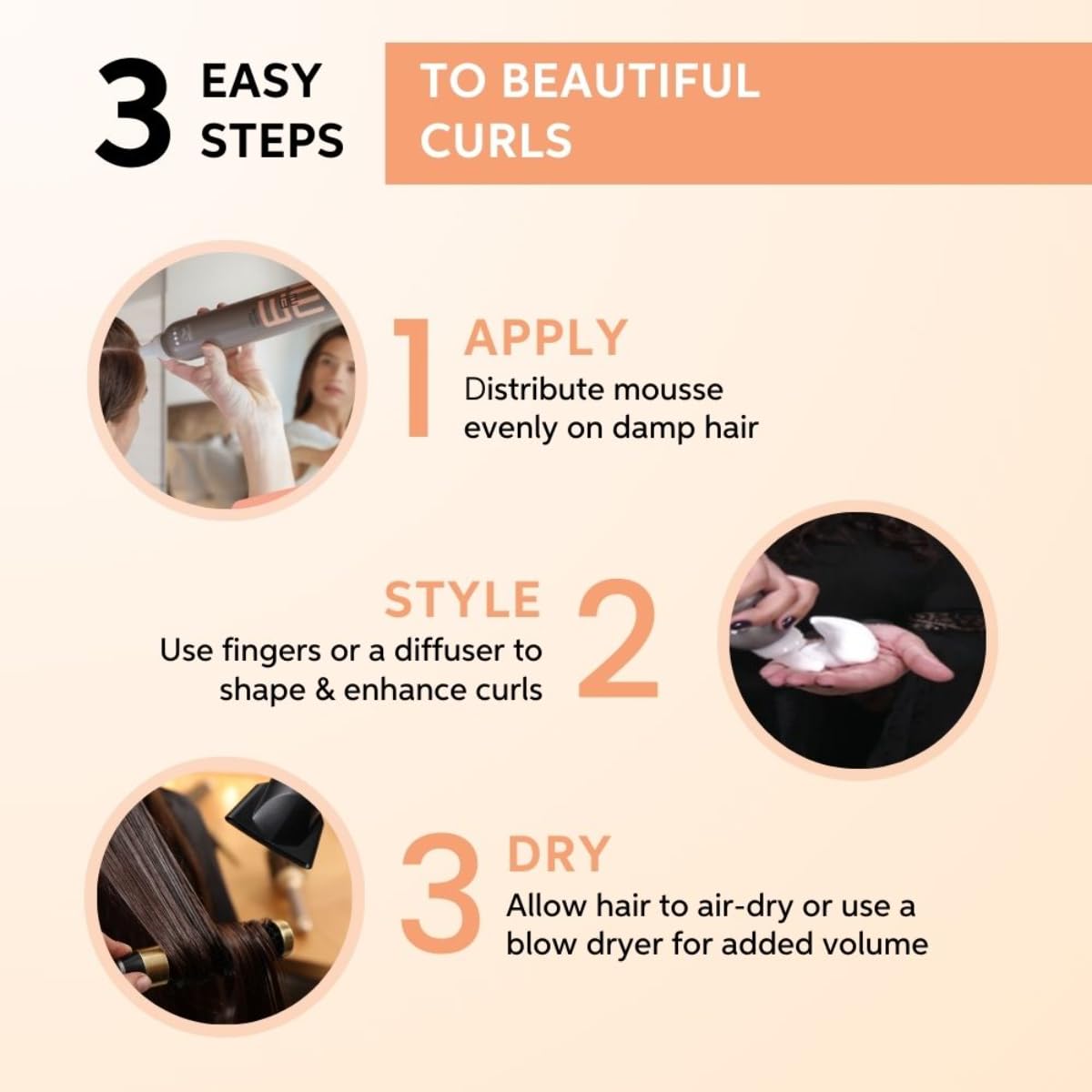 3 EASY STEPS TO BEAUTIFUL CURLS

1 APPLY
Distribute mousse evenly on damp hair

STYLE 2
Use fingers or a diffuser to shape & enhance curls

3 DRY
Allow hair to air-dry or use a blow dryer for added volume