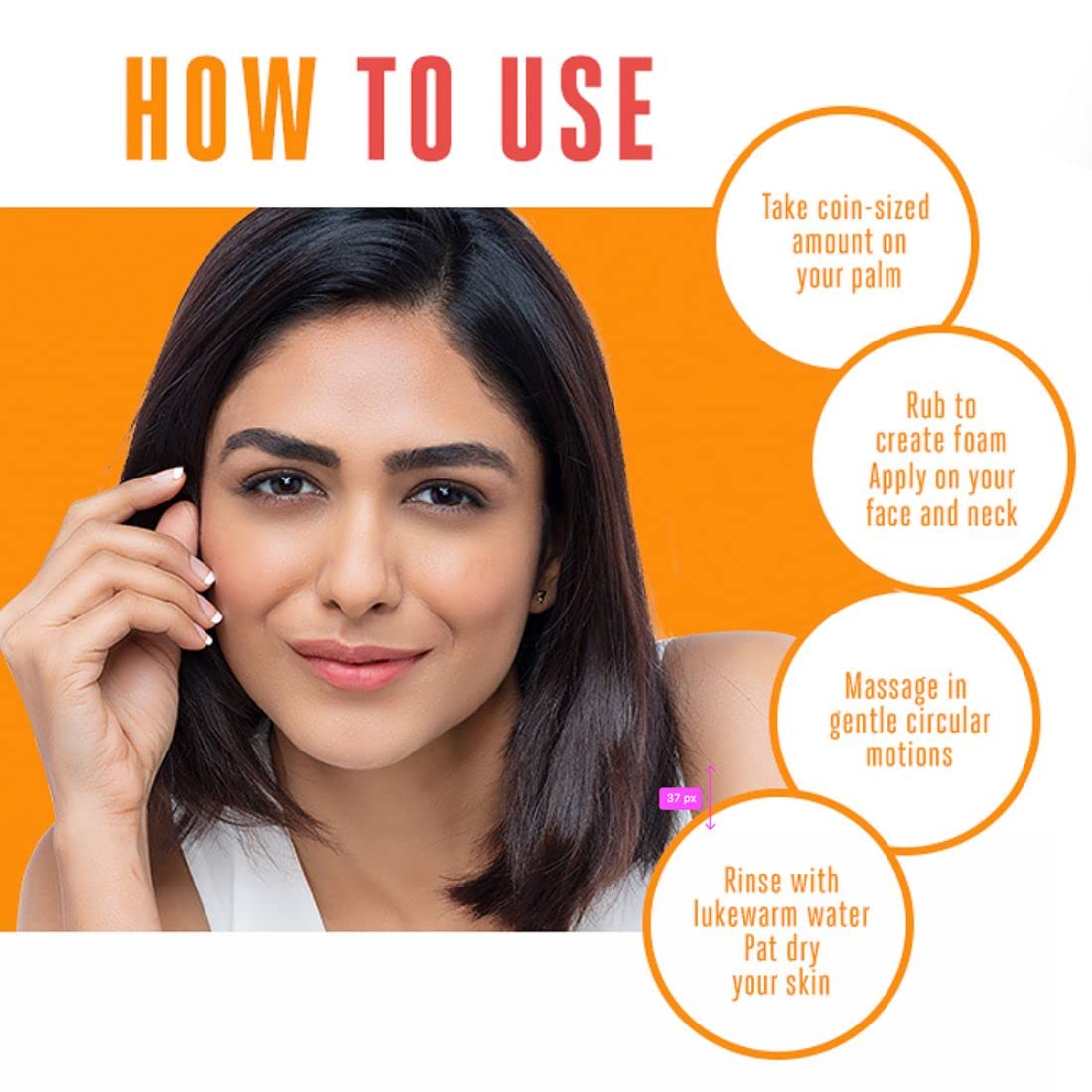 HOW TO USE

Take coin-sized amount on your palm

Rub to create foam Apply on your face and neck

Massage in gentle circular motions

37 px

Rinse with lukewarm water Pat dry your skin