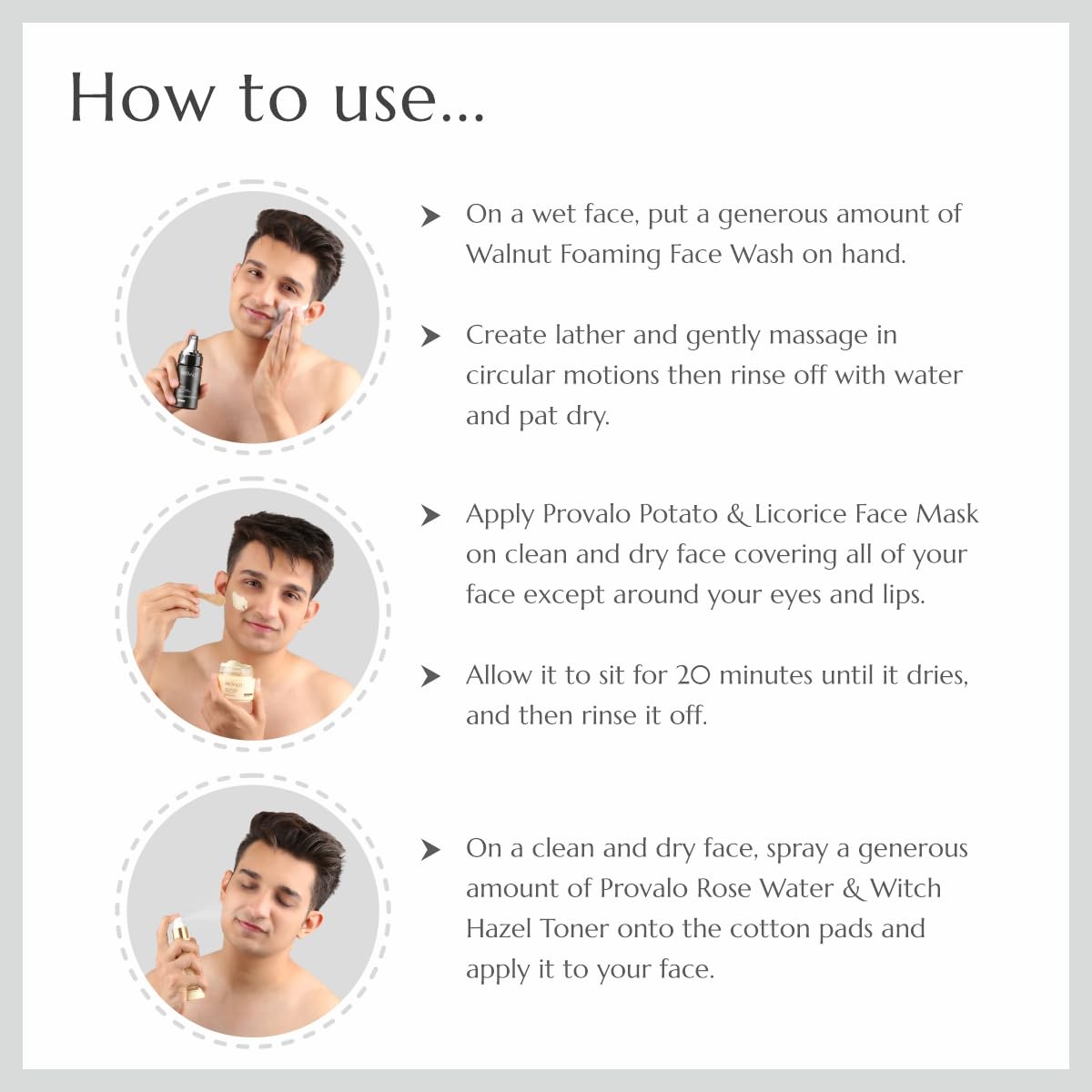 How to use...

On a wet face, put a generous amount of Walnut Foaming Face Wash on hand.

Create lather and gently massage in circular motions then rinse off with water and pat dry.

Apply Provalo Potato & Licorice Face Mask on clean and dry face covering all of your face except around your eyes and lips.

Allow it to sit for 20 minutes until it dries, and then rinse it off.

On a clean and dry face, spray a generous amount of Provalo Rose Water & Witch Hazel Toner onto the cotton pads and apply it to your face.