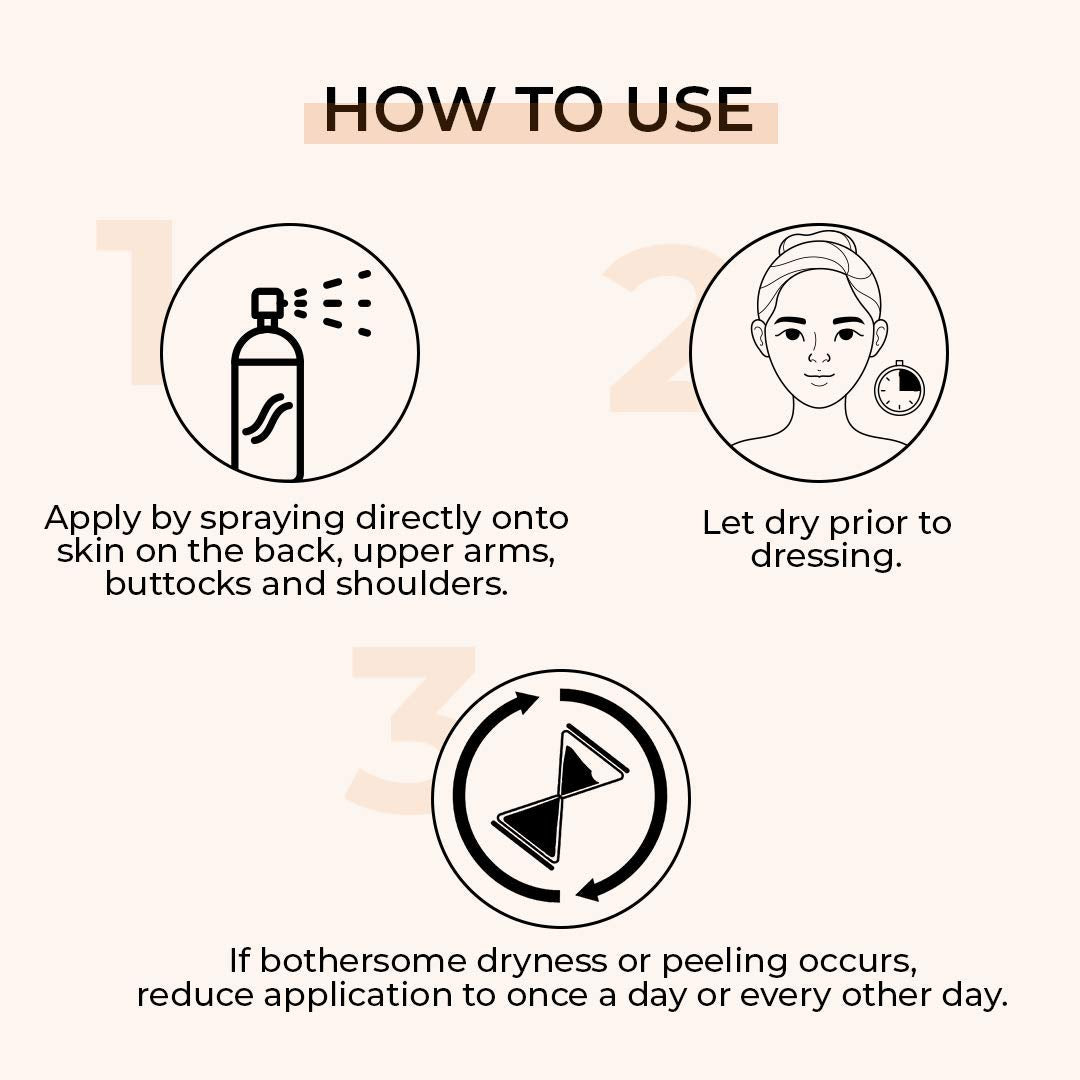 HOW TO USE

1

Apply by spraying directly onto skin on the back, upper arms, buttocks and shoulders.

2

Let dry prior to dressing.

3

If bothersome dryness or peeling occurs, reduce application to once a day or every other day.