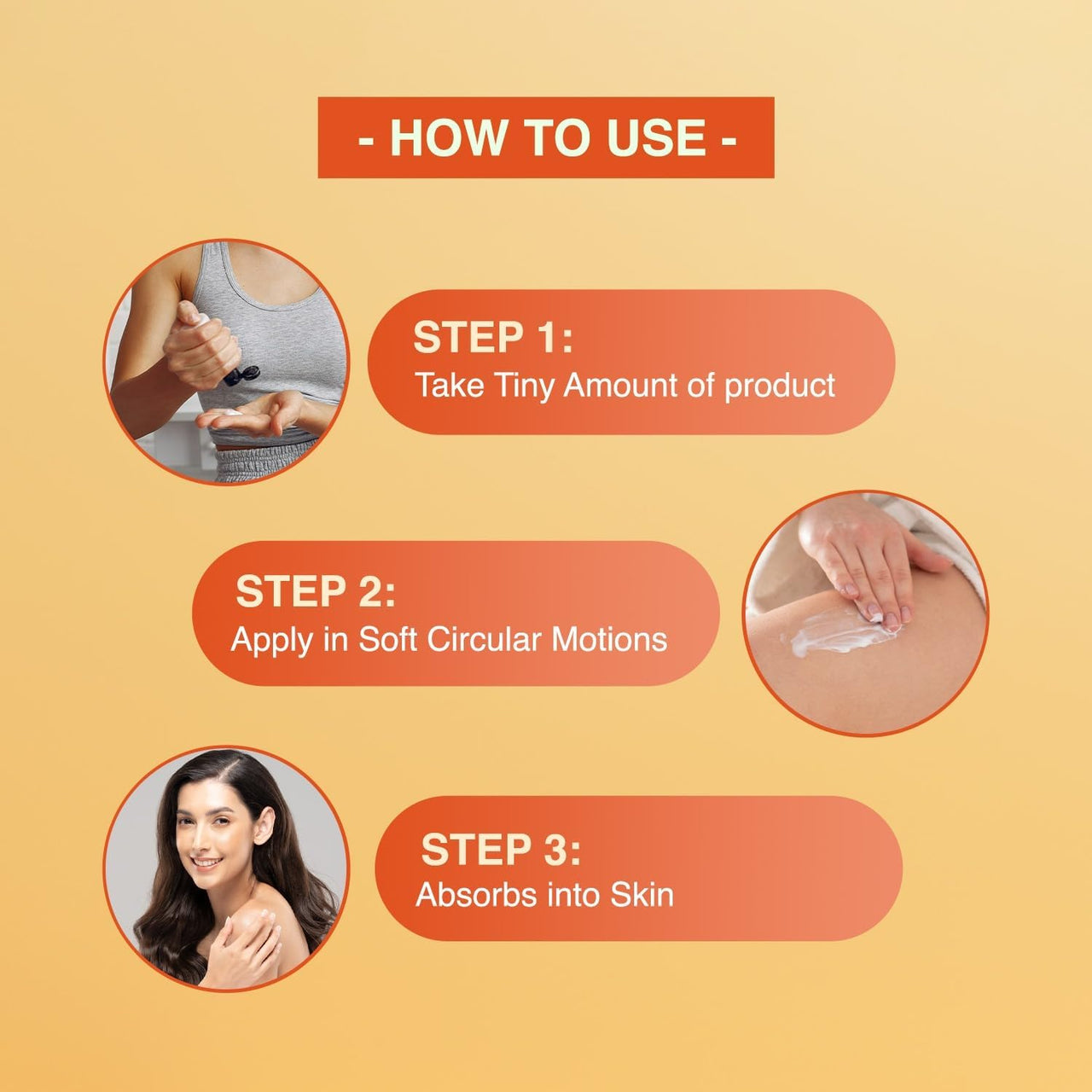 - HOW TO USE -

STEP 1:
Take Tiny Amount of product

STEP 2:
Apply in Soft Circular Motions

STEP 3:
Absorbs into Skin