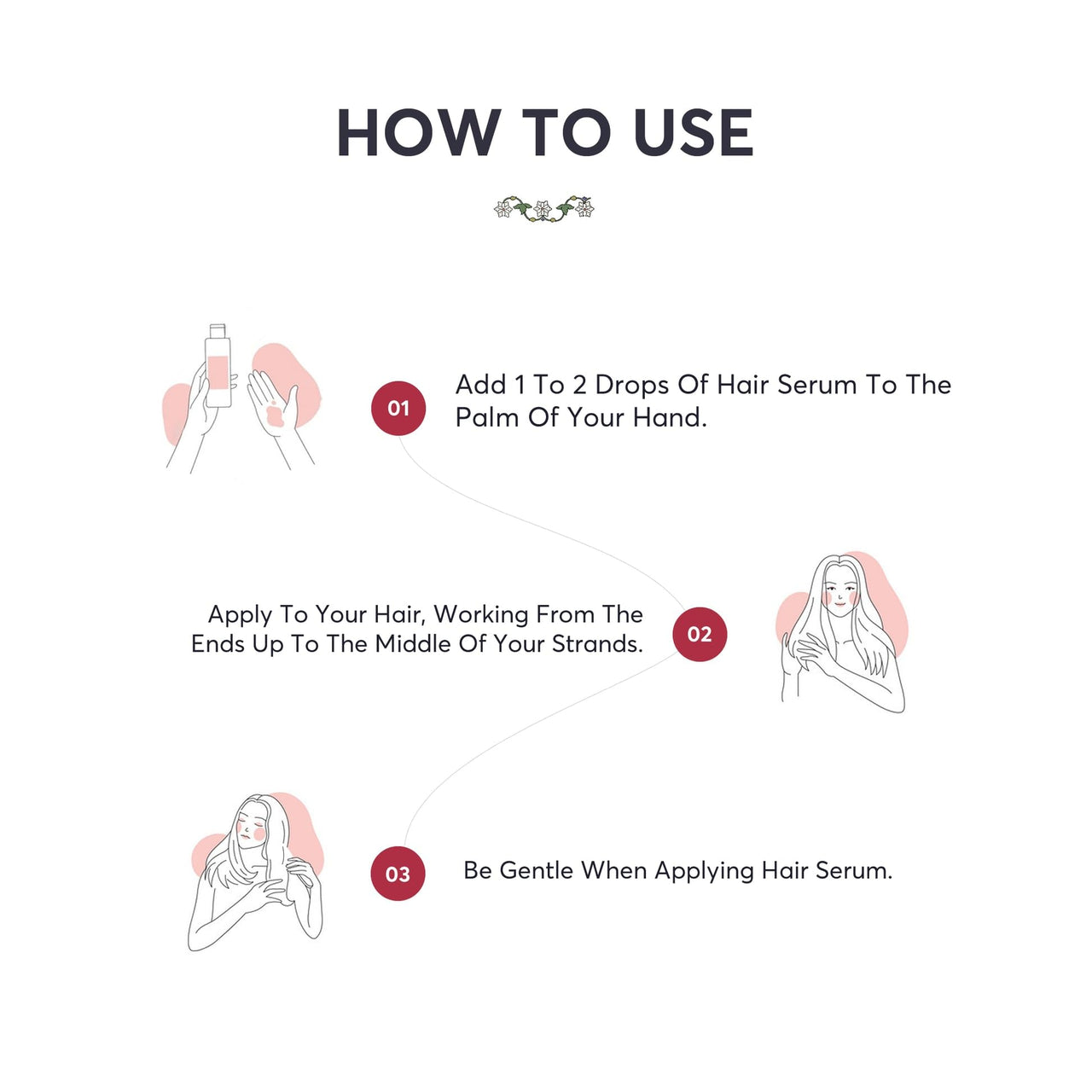 HOW TO USE

01 Add 1 To 2 Drops Of Hair Serum To The Palm Of Your Hand.

Apply To Your Hair, Working From The Ends Up To The Middle Of Your Strands. 02

03 Be Gentle When Applying Hair Serum.