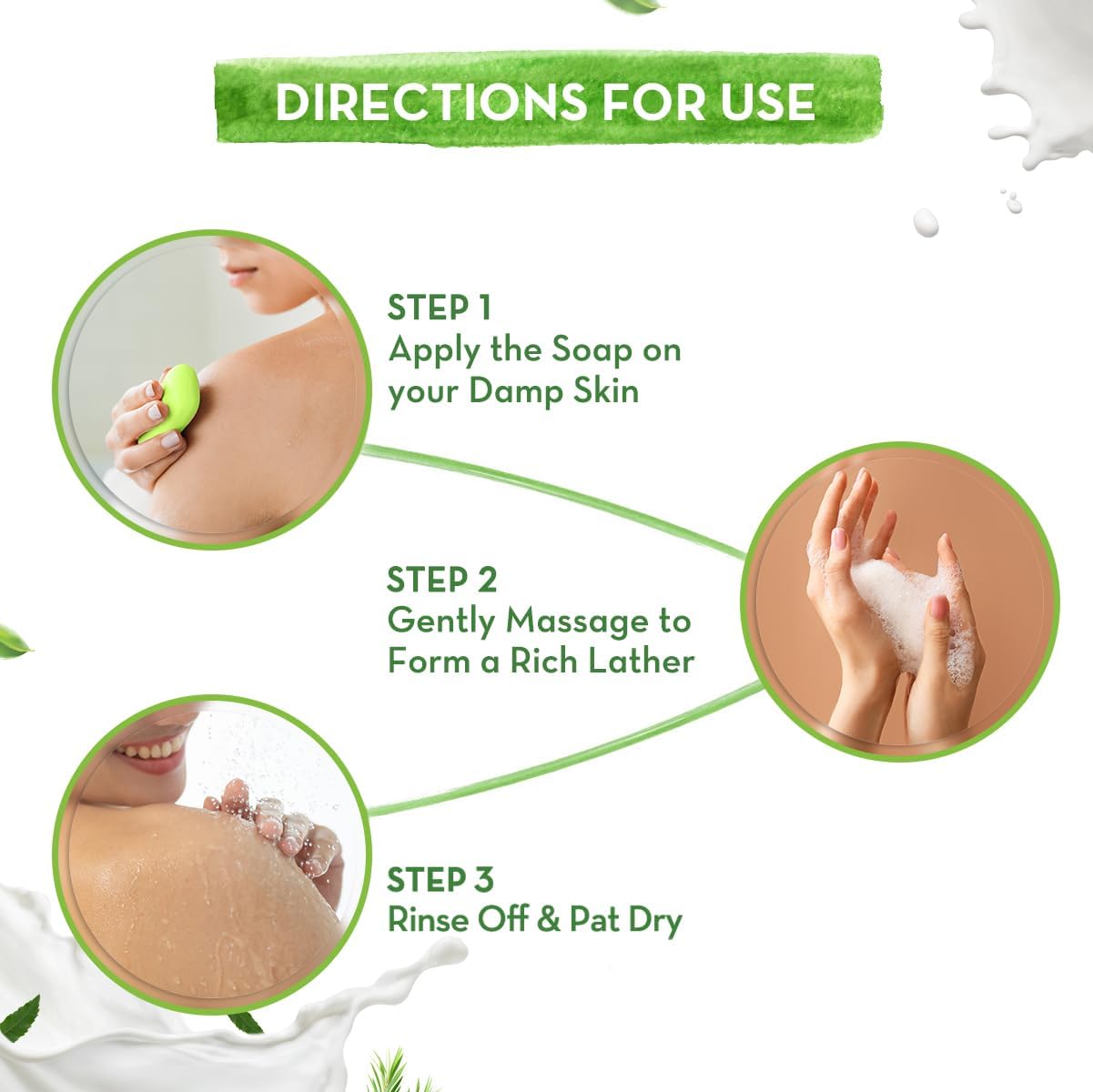 DIRECTIONS FOR USE

STEP 1
Apply the Soap on your Damp Skin

STEP 2
Gently Massage to Form a Rich Lather

STEP 3
Rinse Off & Pat Dry