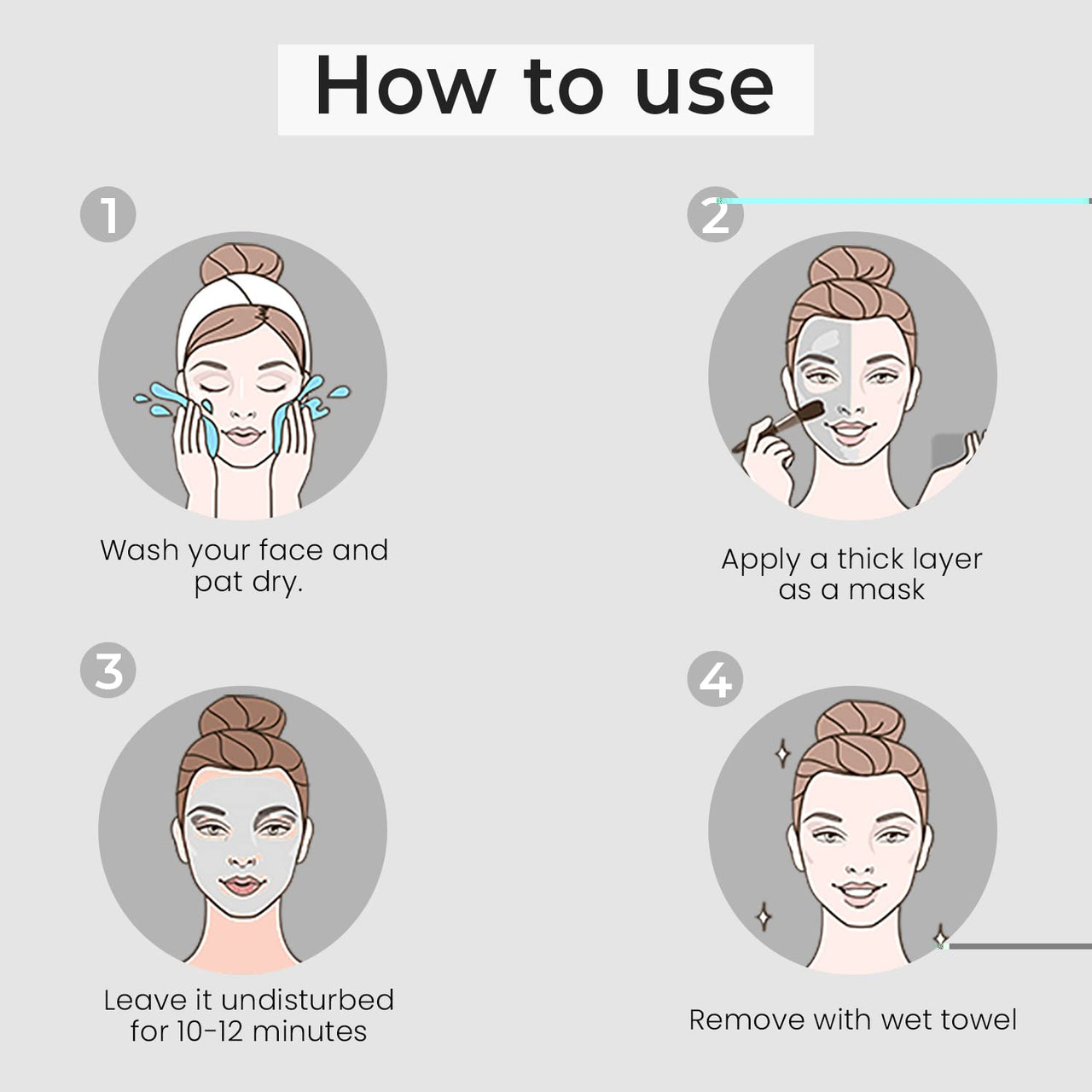 How to use

1

Wash your face and pat dry.

2

Apply a thick layer as a mask

3

Leave it undisturbed for 10-12 minutes

4

Remove with wet towel