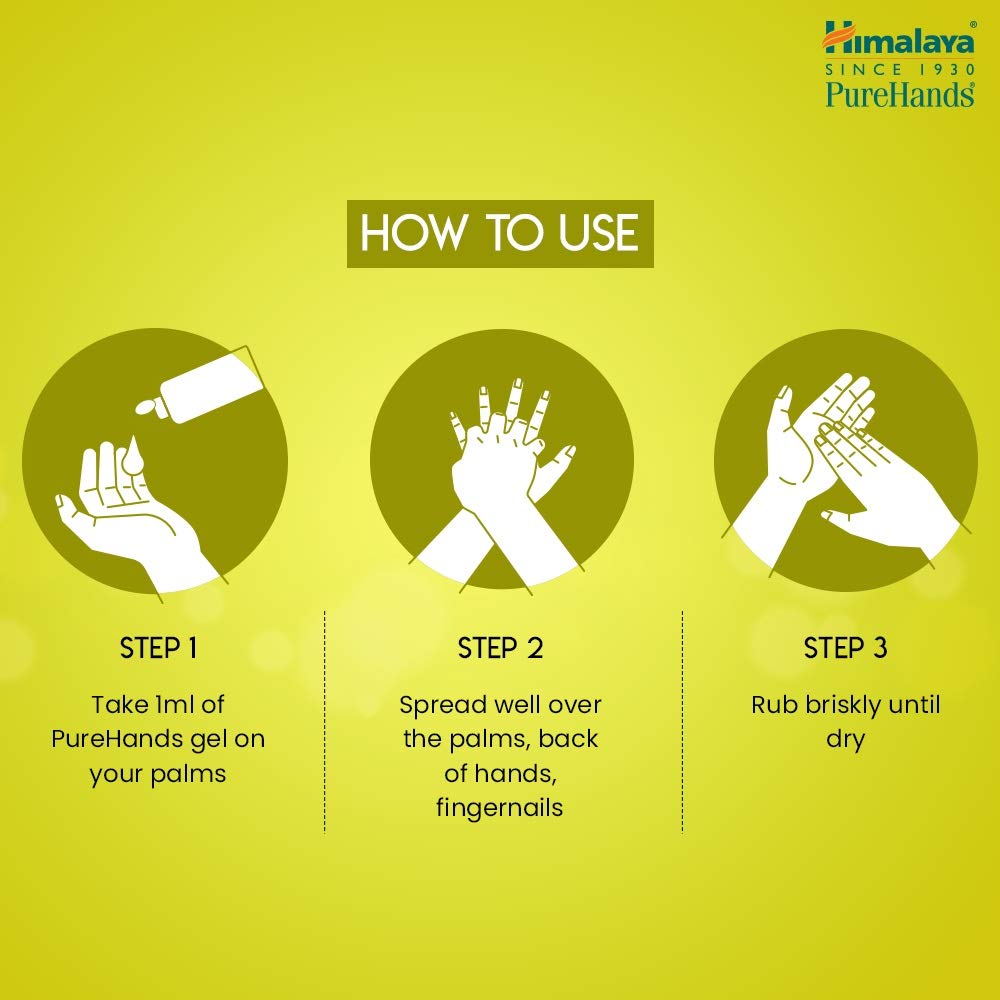 Himalaya®
SINCE 1930
PureHands®

HOW TO USE

STEP 1

Take 1ml of PureHands gel on your palms

STEP 2

Spread well over the palms, back of hands, fingernails

STEP 3

Rub briskly until dry