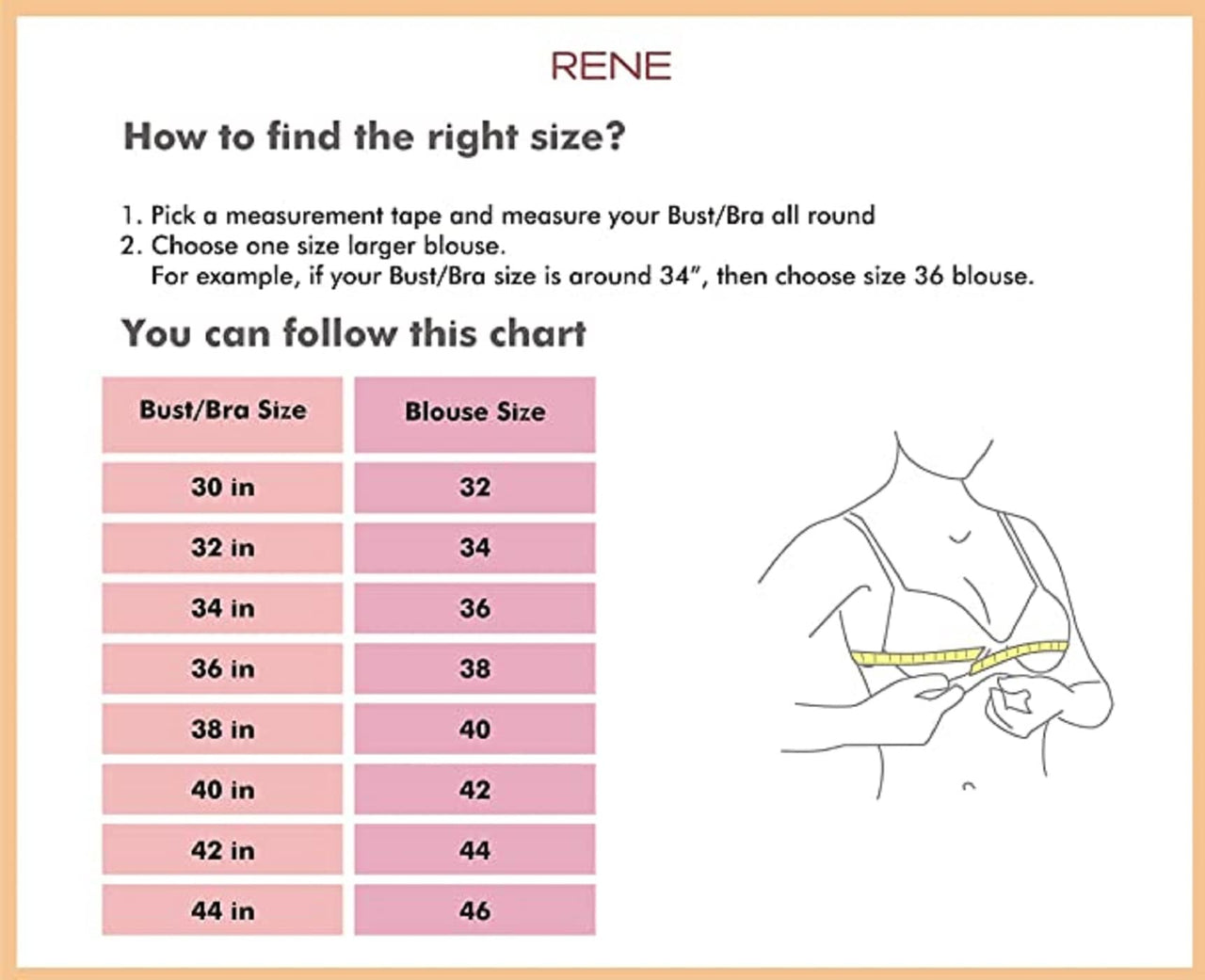 RENE

How to find the right size?

1. Pick a measurement tape and measure your Bust/Bra all round
2. Choose one size larger blouse.
For example, if your Bust/Bra size is around 34", then choose size 36 blouse.

You can follow this chart

| Bust/Bra Size | Blouse Size |
|---|---|
| 30 in | 32 |
| 32 in | 34 |
| 34 in | 36 |
| 36 in | 38 |
| 38 in | 40 |
| 40 in | 42 |
| 42 in | 44 |
| 44 in | 46 |