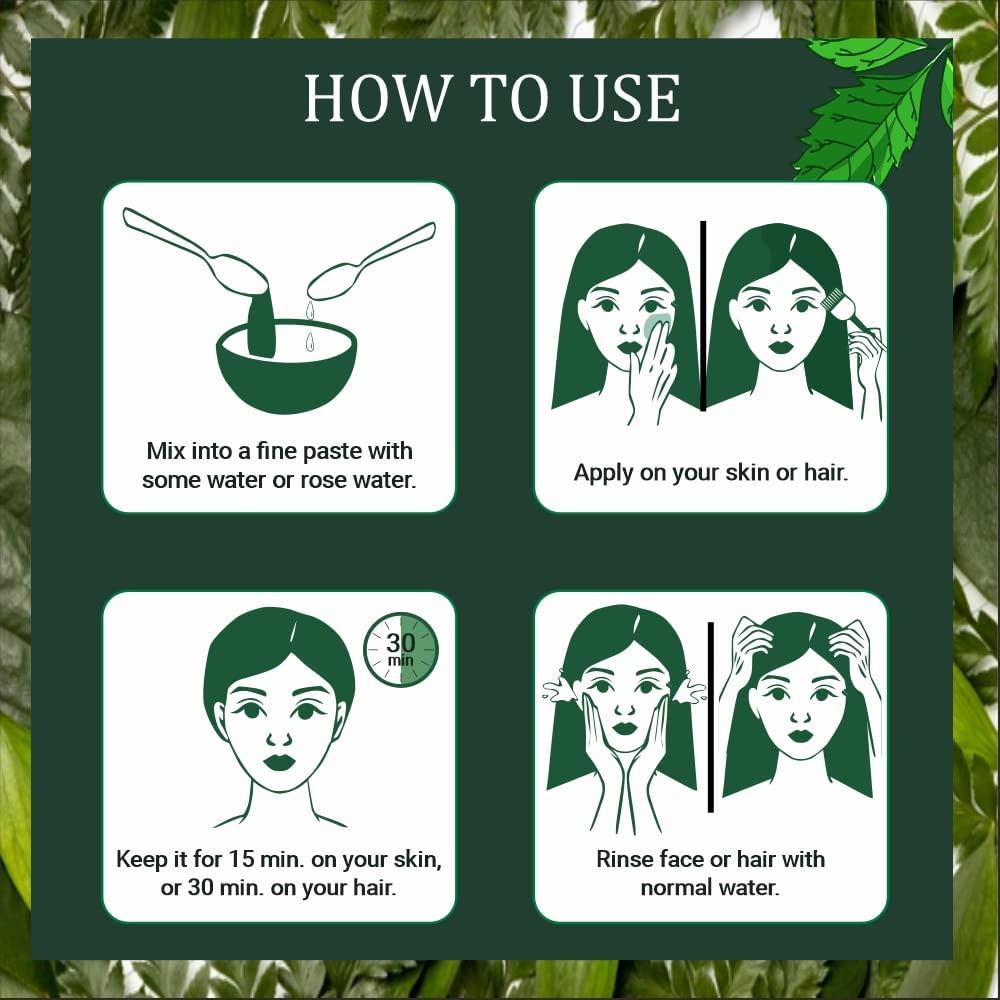 HOW TO USE

Mix into a fine paste with some water or rose water.

Apply on your skin or hair.

30 min

Keep it for 15 min. on your skin, or 30 min. on your hair.

Rinse face or hair with normal water.