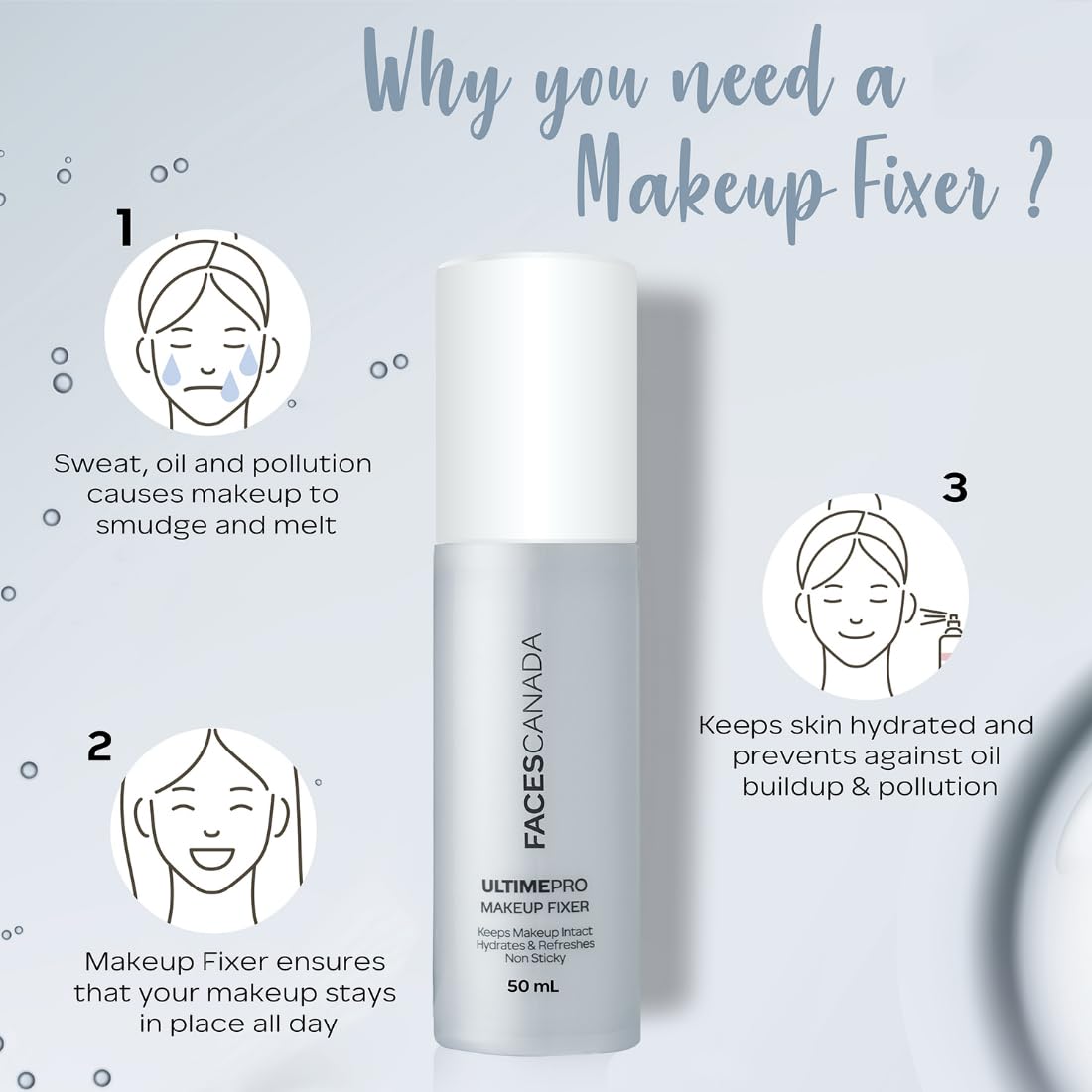 Why you need a Makeup Fixer ?

1

Sweat, oil and pollution causes makeup to smudge and melt

2

Makeup Fixer ensures that your makeup stays in place all day

FACESCANADA

ULTIMEPRO
MAKEUP FIXER
Keeps Makeup Intact
Hydrates & Refreshes
Non Sticky
50 mL

3

Keeps skin hydrated and prevents against oil buildup & pollution