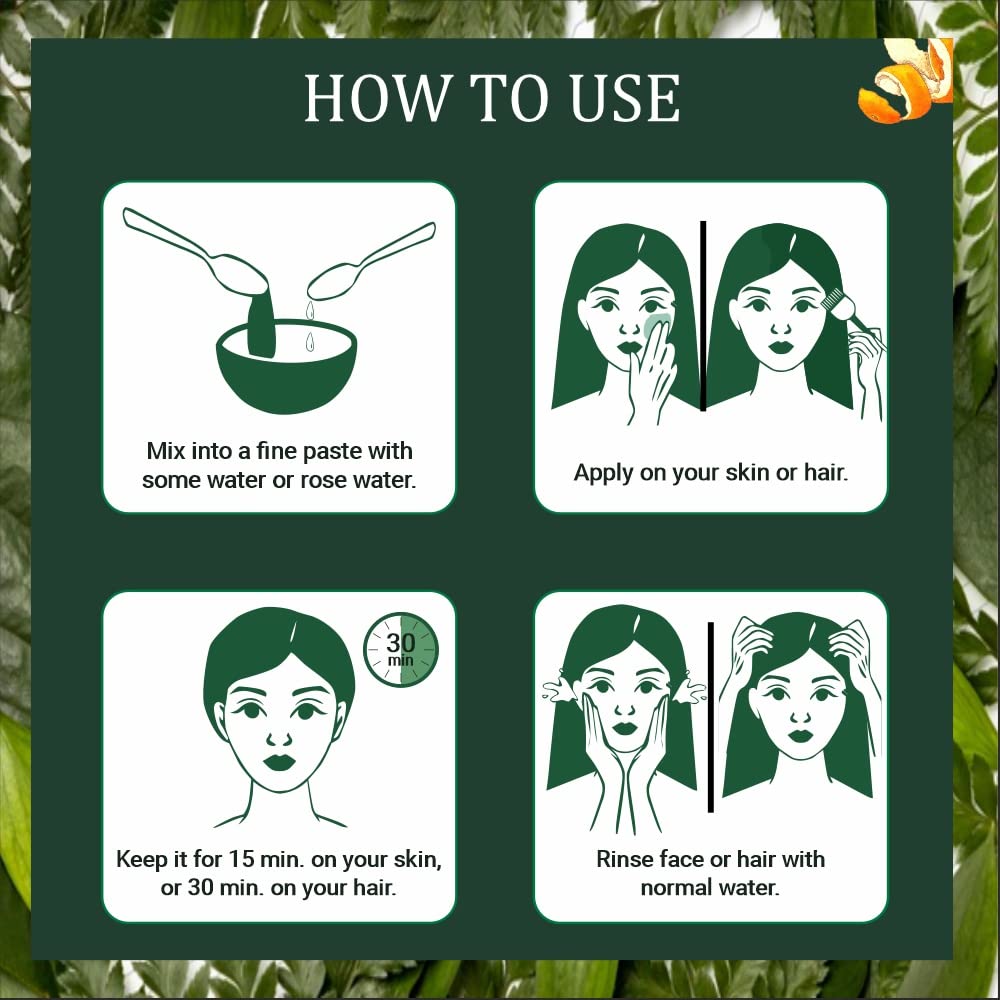 HOW TO USE

Mix into a fine paste with some water or rose water.

Apply on your skin or hair.

30 min

Keep it for 15 min. on your skin, or 30 min. on your hair.

Rinse face or hair with normal water.