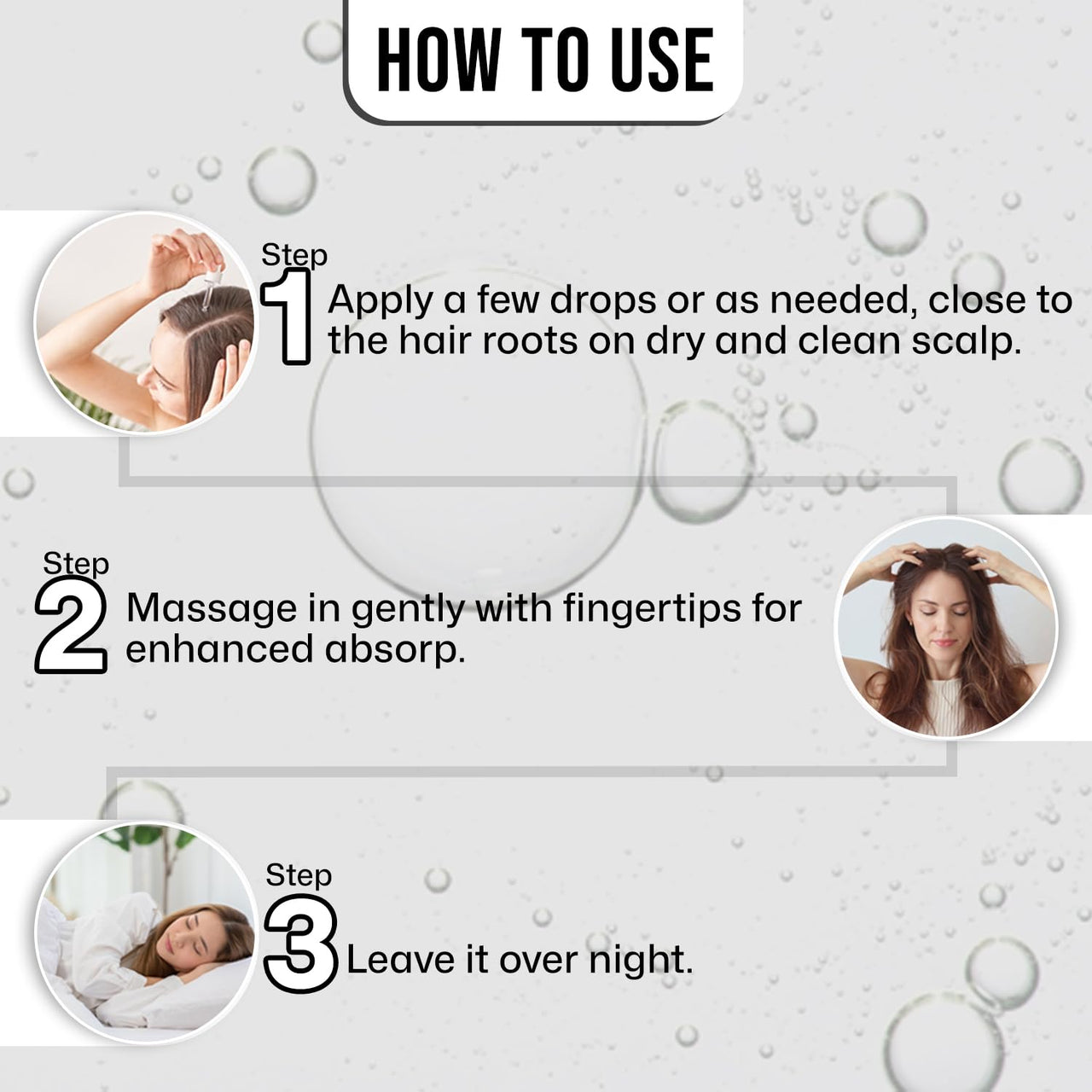 HOW TO USE

Step
1 Apply a few drops or as needed, close to the hair roots on dry and clean scalp.

Step
2 Massage in gently with fingertips for enhanced absorp.

Step
3 Leave it over night.