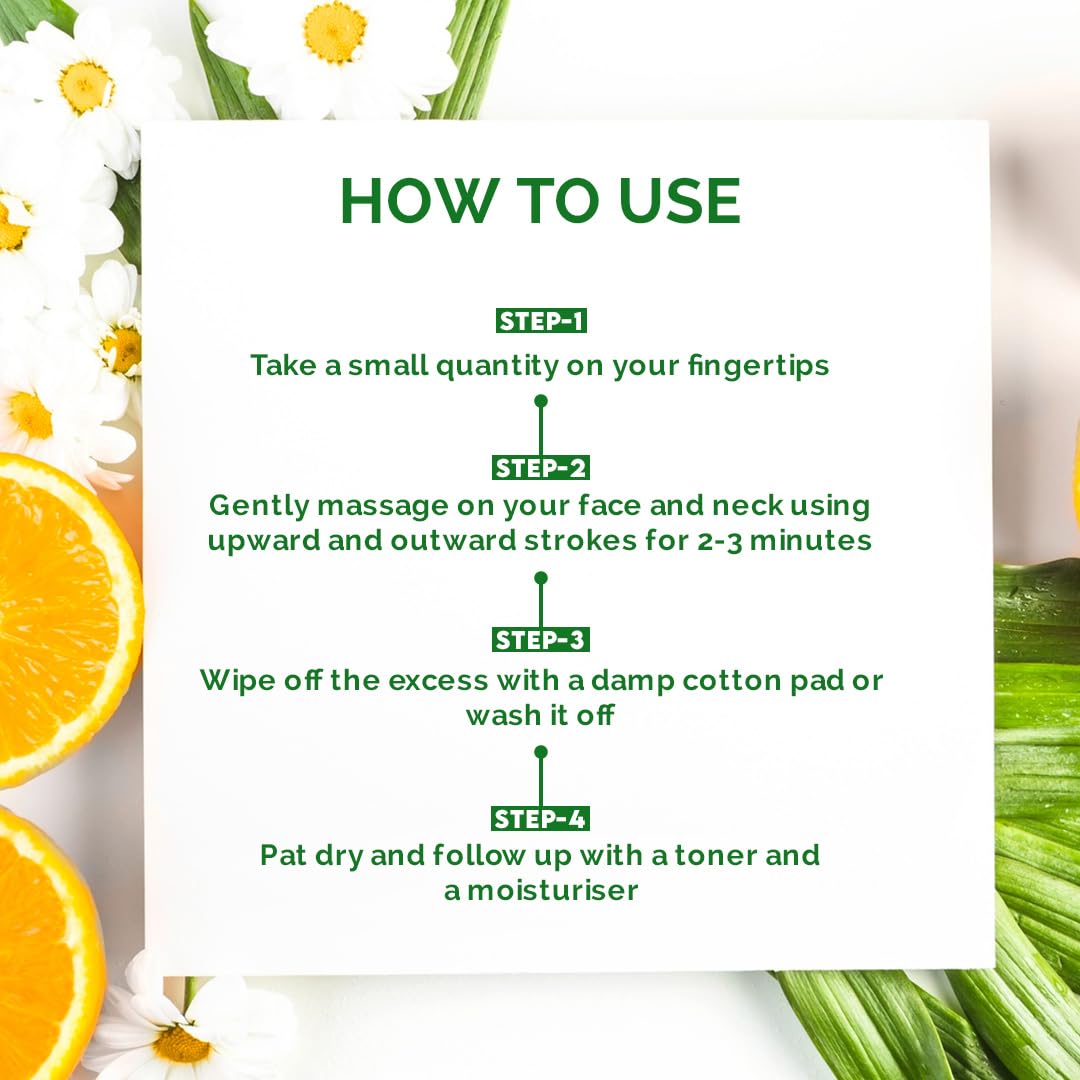 HOW TO USE

STEP-1

Take a small quantity on your fingertips

STEP-2

Gently massage on your face and neck using upward and outward strokes for 2-3 minutes

STEP-3

Wipe off the excess with a damp cotton pad or wash it off

STEP-4

Pat dry and follow up with a toner and a moisturiser