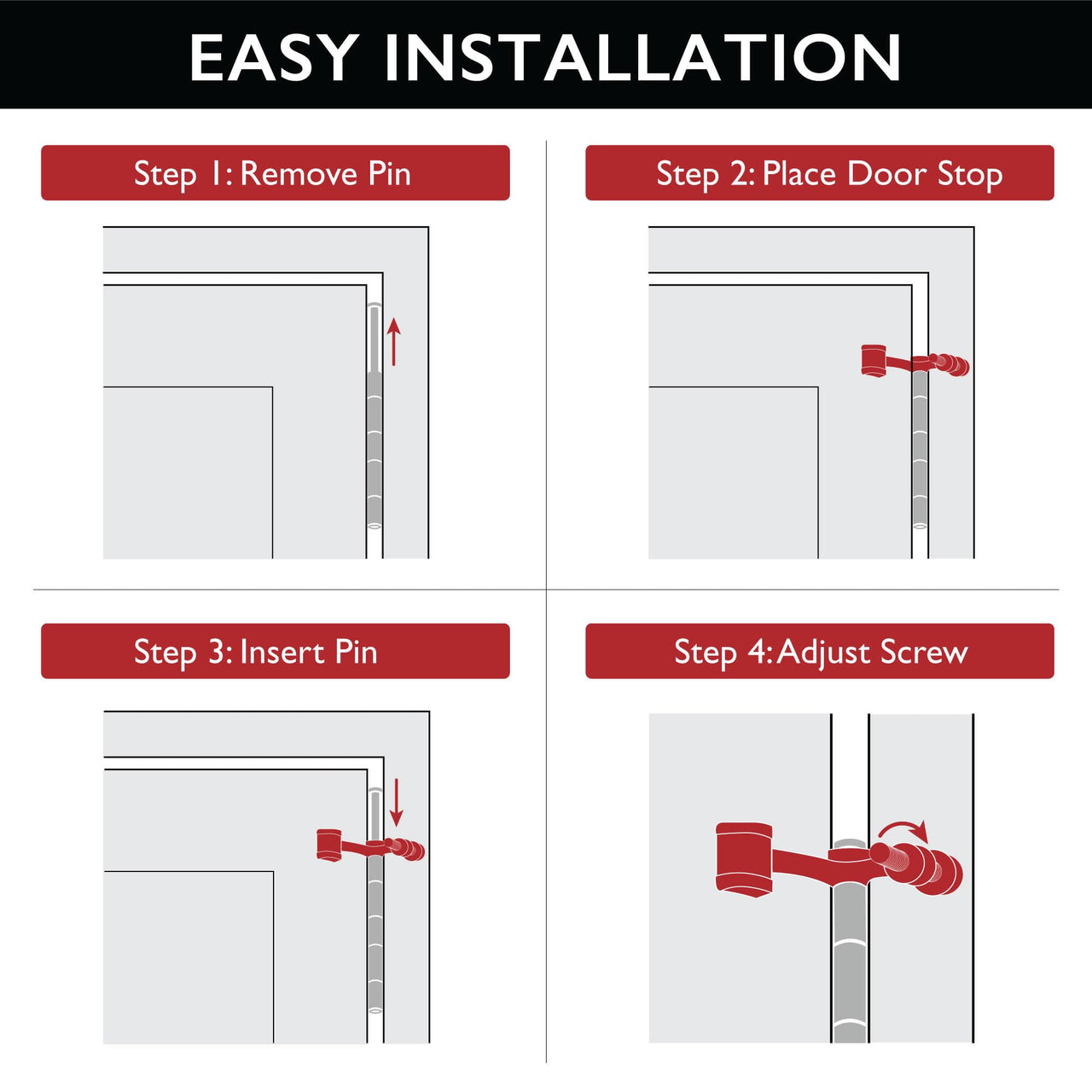 EASY INSTALLATION

Step 1: Remove Pin

Step 2: Place Door Stop

Step 3: Insert Pin

Step 4: Adjust Screw