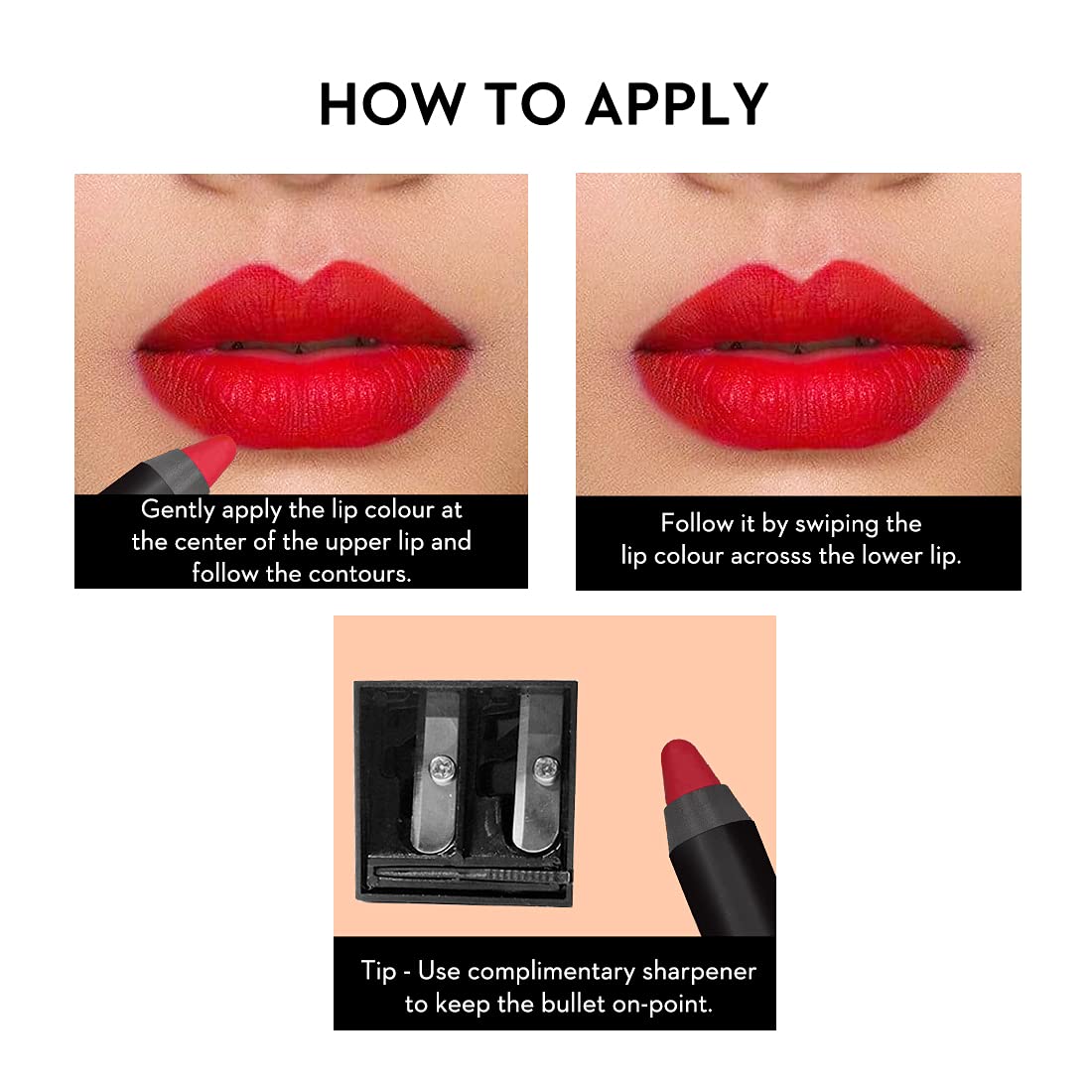 HOW TO APPLY

Gently apply the lip colour at the center of the upper lip and follow the contours.

Follow it by swiping the lip colour acrosss the lower lip.

Tip - Use complimentary sharpener to keep the bullet on-point.