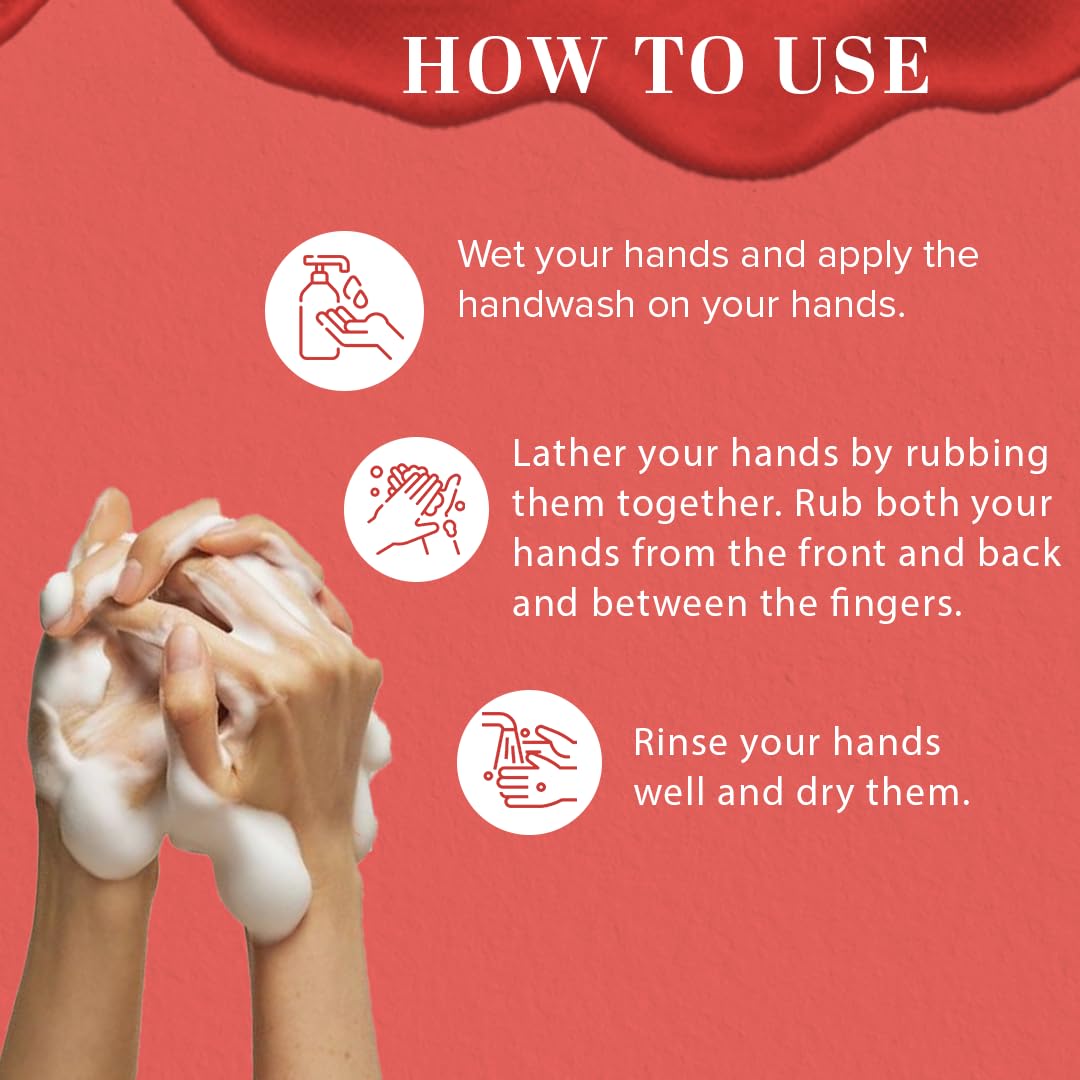 HOW TO USE

Wet your hands and apply the handwash on your hands.

Lather your hands by rubbing them together. Rub both your hands from the front and back and between the fingers.

Rinse your hands well and dry them.