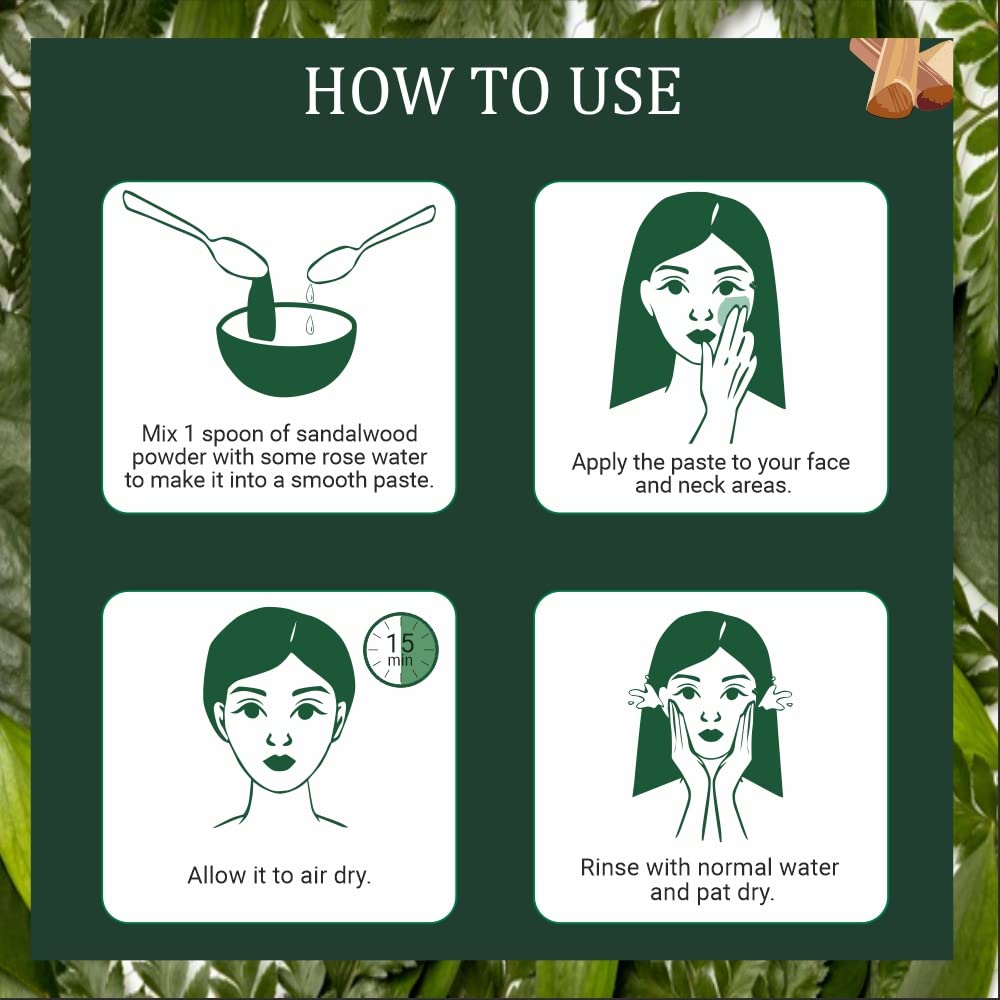 HOW TO USE

Mix 1 spoon of sandalwood powder with some rose water to make it into a smooth paste.

Apply the paste to your face and neck areas.

15 min

Allow it to air dry.

Rinse with normal water and pat dry.