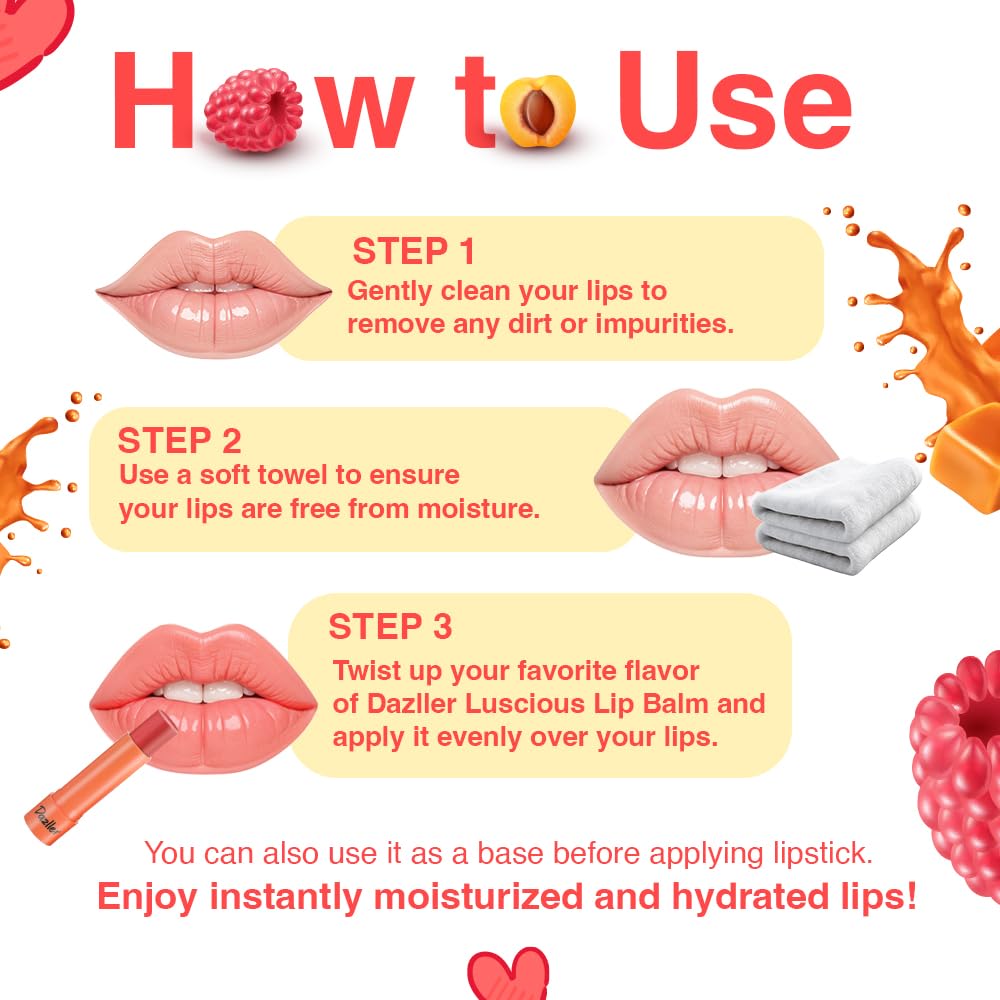 How to Use

STEP 1
Gently clean your lips to remove any dirt or impurities.

STEP 2
Use a soft towel to ensure your lips are free from moisture.

STEP 3
Twist up your favorite flavor of Dazller Luscious Lip Balm and apply it evenly over your lips.

Dazller

You can also use it as a base before applying lipstick.
Enjoy instantly moisturized and hydrated lips!