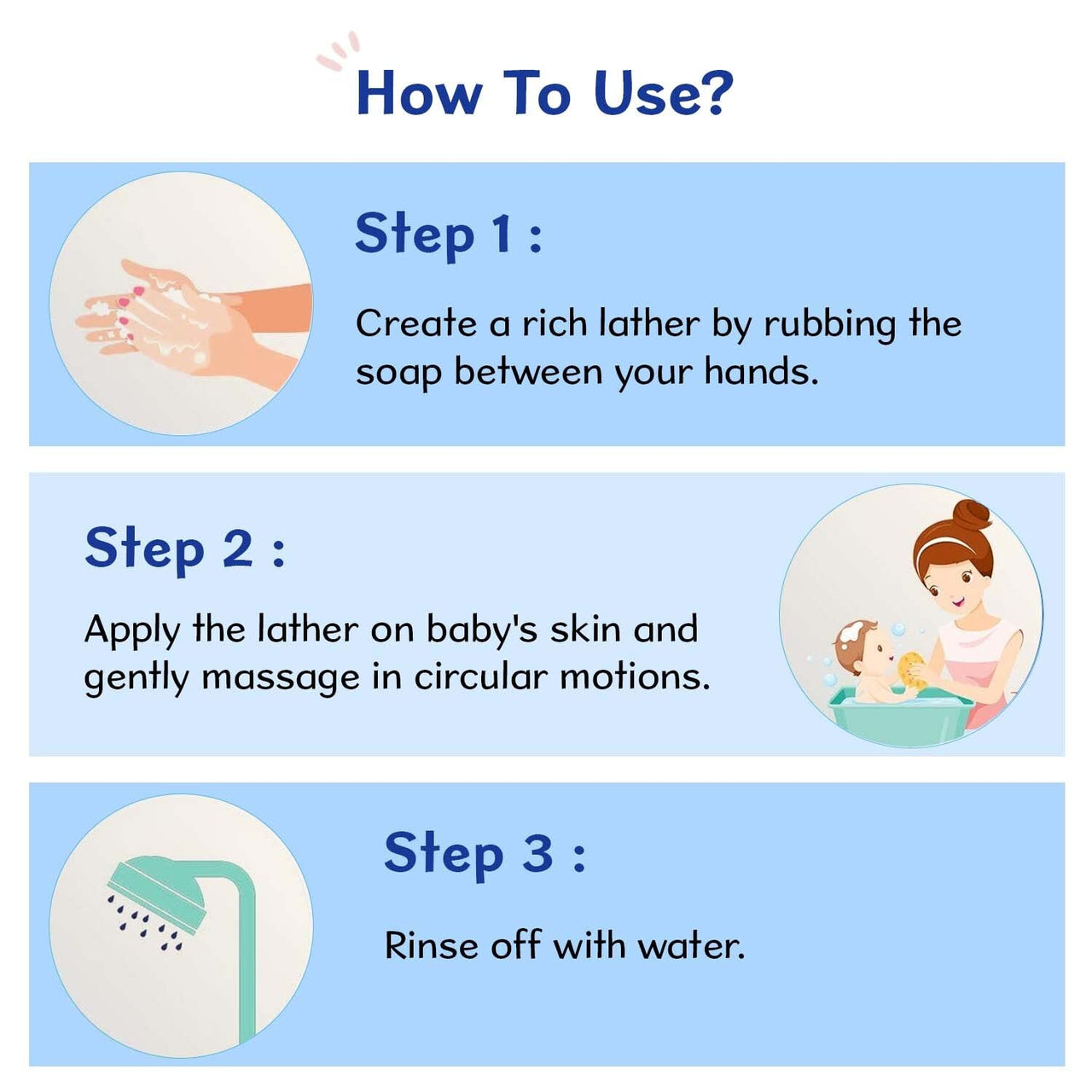 How To Use?

Step 1 :

Create a rich lather by rubbing the soap between your hands.

Step 2 :

Apply the lather on baby's skin and gently massage in circular motions.

Step 3 :

Rinse off with water.