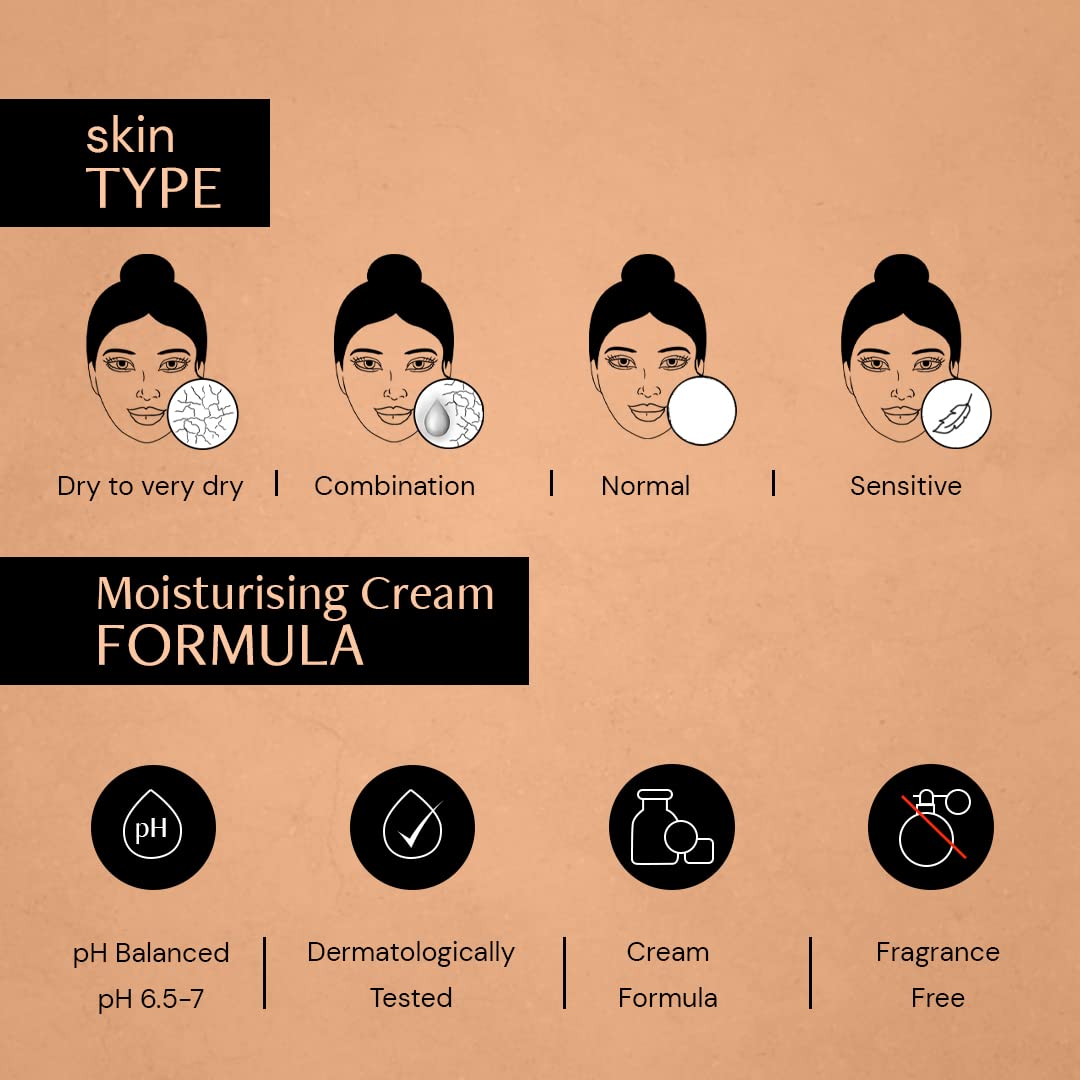 skin
TYPE

Dry to very dry | Combination | Normal | Sensitive

Moisturising Cream
FORMULA

pH

pH Balanced
pH 6.5-7

Dermatologically
Tested

Cream
Formula

Fragrance
Free